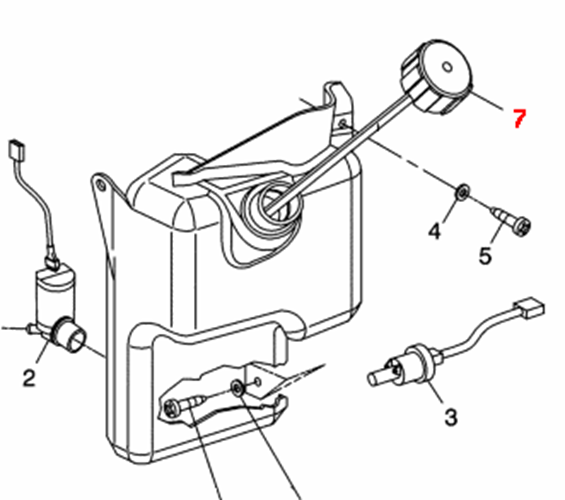 7
4
5
2
3