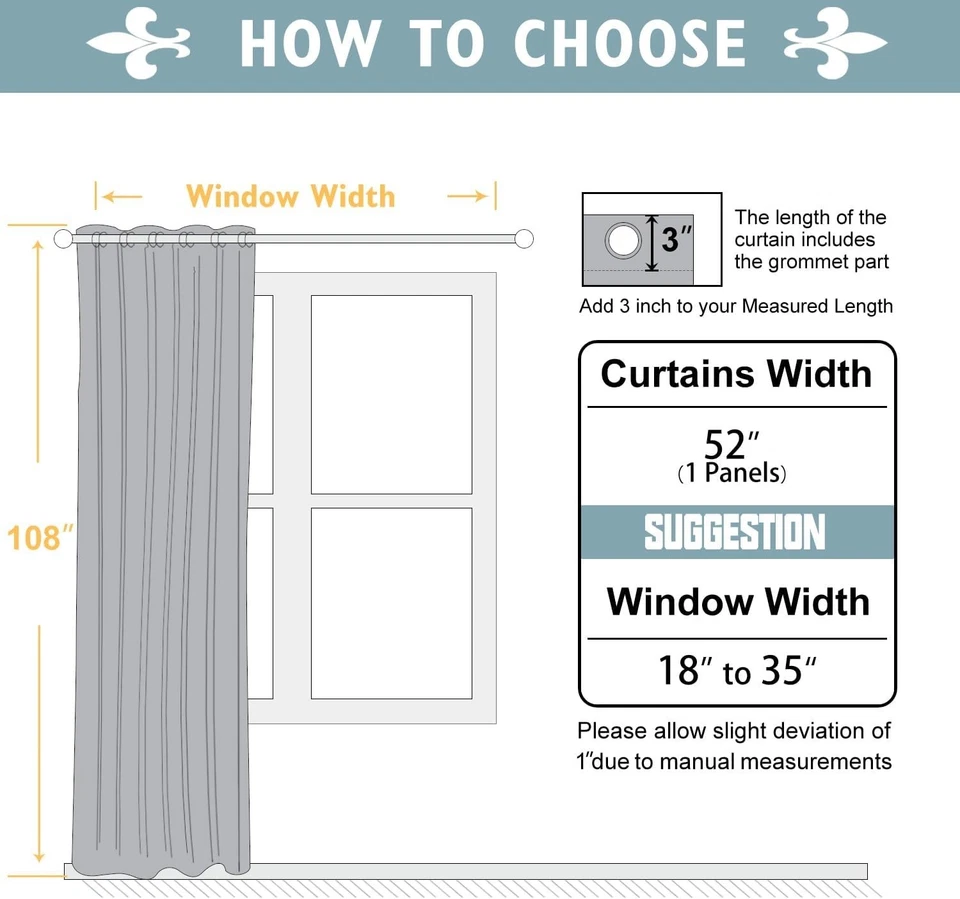 HOW TO CHOOSE

Window Width

108″

3″

The length of the curtain includes the grommet part

Add 3 inch to your Measured Length

Curtains Width

52″
(1 Panels)

SUGGESTION

Window Width

18″ to 35″

Please allow slight deviation of 1″due to manual measurements