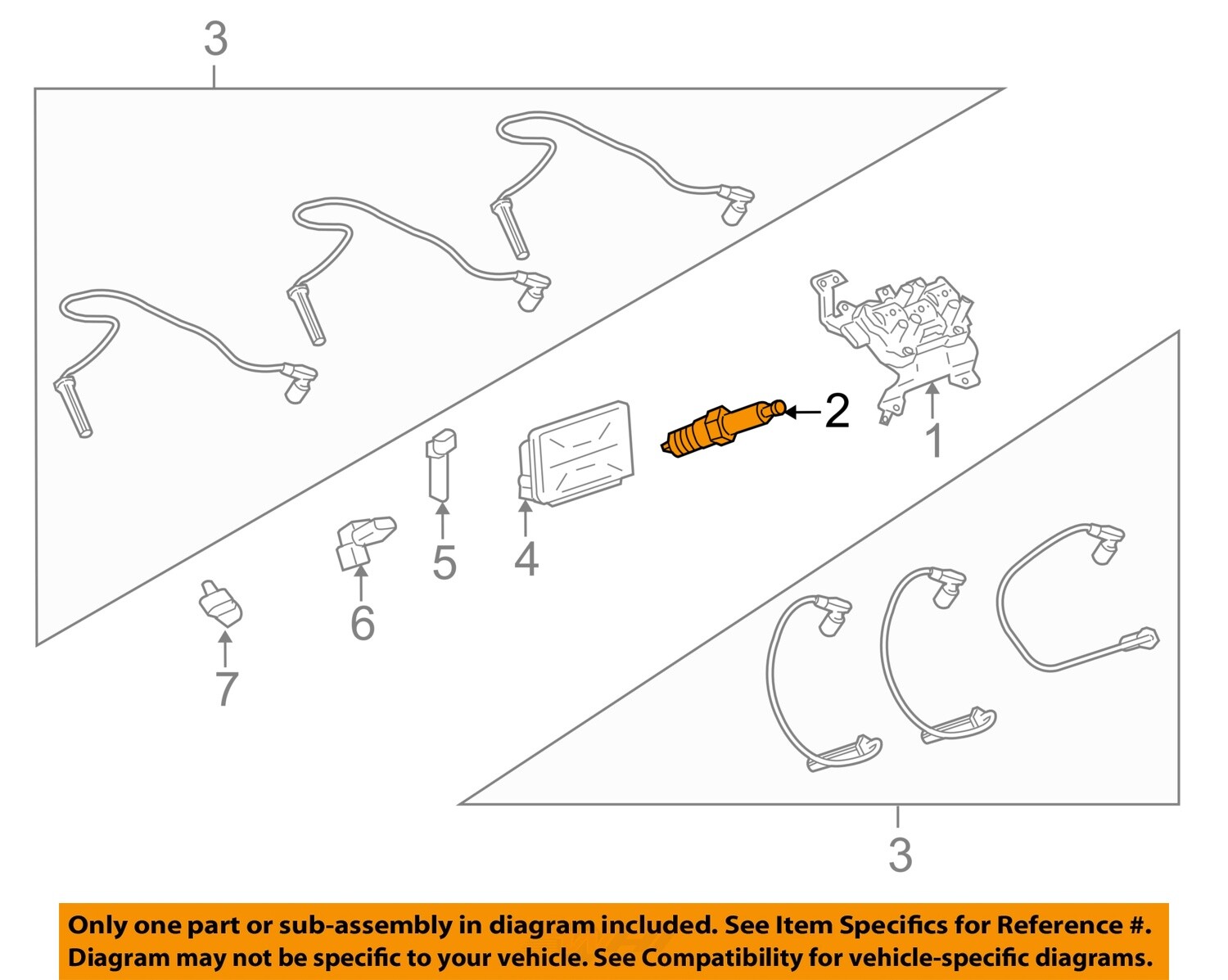 3

2

1

5

4

6

7

3

Only one part or sub-assembly in diagram included. See Item Specifics for Reference #. Diagram may not be specific to your vehicle. See Compatibility for vehicle-specific diagrams.