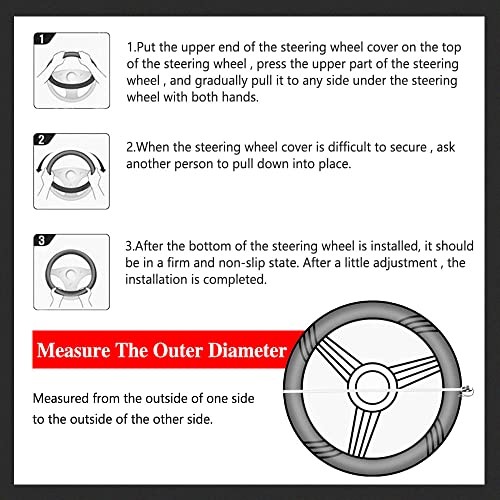 1

1.Put the upper end of the steering wheel cover on the top of the steering wheel , press the upper part of the steering wheel , and gradually pull it to any side under the steering wheel with both hands.

2

2.When the steering wheel cover is difficult to secure , ask another person to pull down into place.

3

3.After the bottom of the steering wheel is installed, it should be in a firm and non-slip state. After a little adjustment , the installation is completed.

Measure The Outer Diameter

Measured from the outside of one side to the outside of the other side.