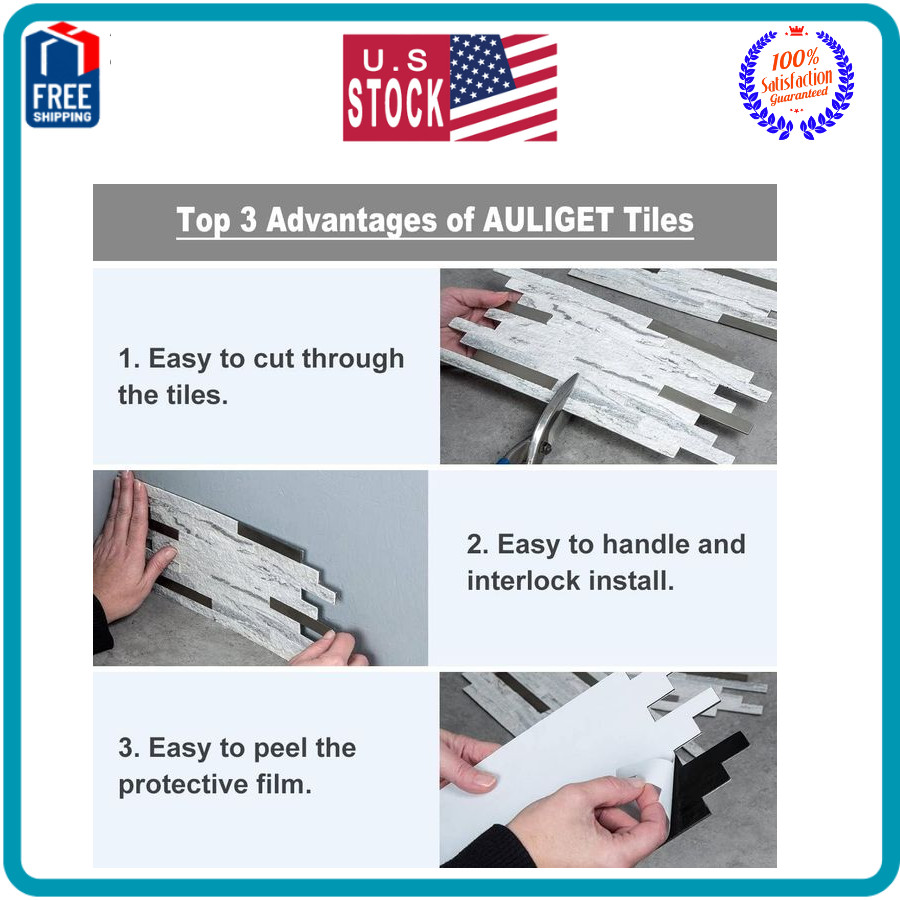 FREE SHIPPING

U.S STOCK

100% Satisfaction Guaranteed

Top 3 Advantages of AULIGET Tiles

1. Easy to cut through the tiles.

2. Easy to handle and interlock install.

3. Easy to peel the protective film.