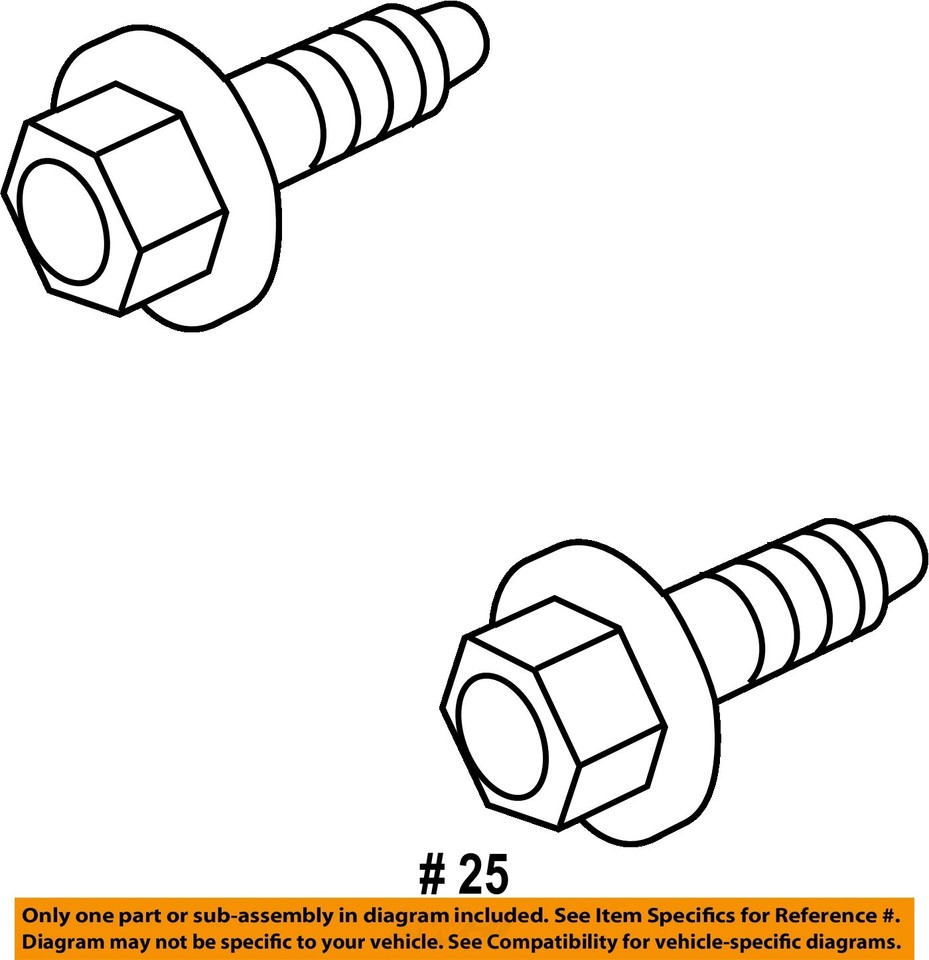 # 25

Only one part or sub-assembly in diagram included. See Item Specifics for Reference #.
Diagram may not be specific to your vehicle. See Compatibility for vehicle-specific diagrams.