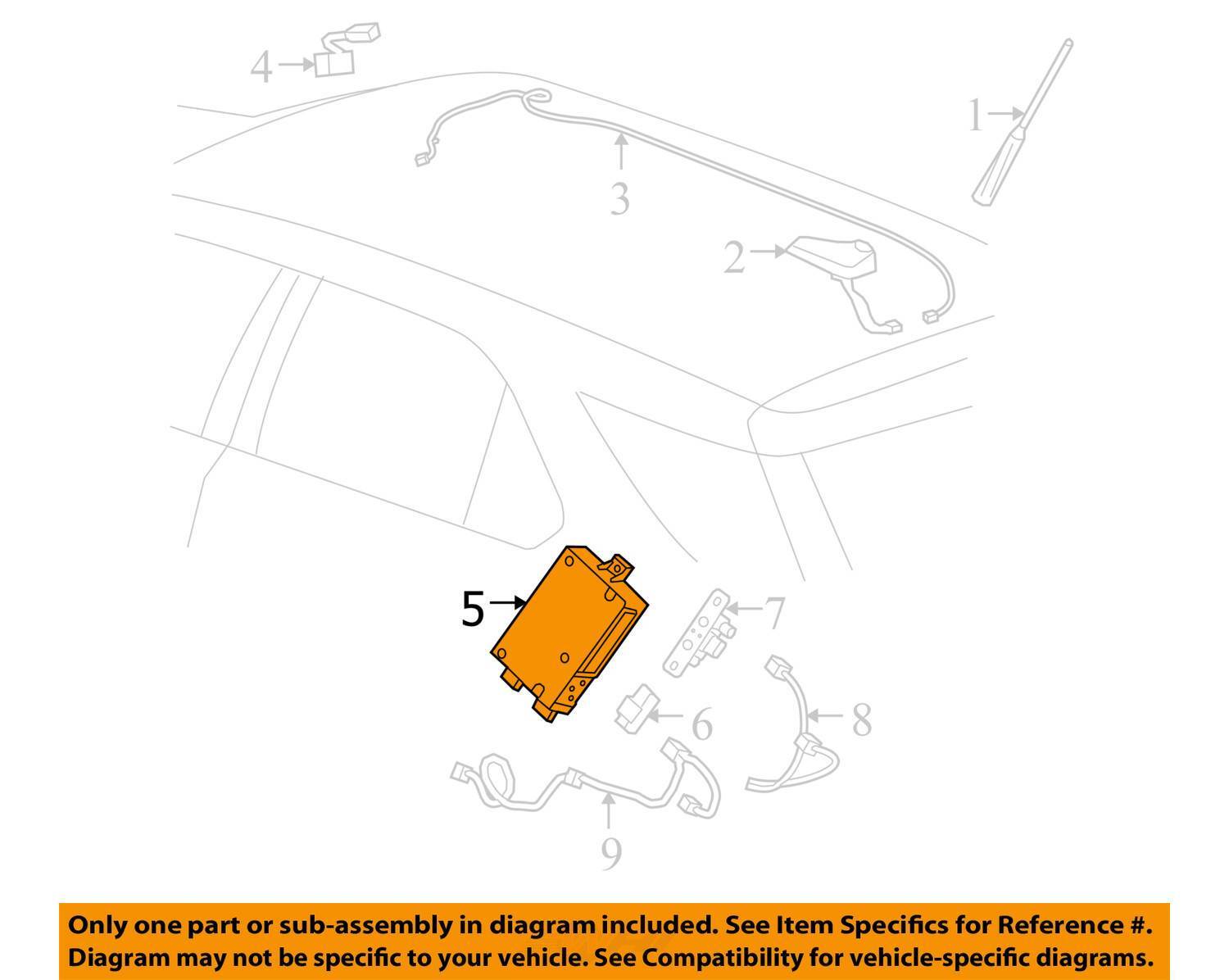 4
1
3
2
5
7
6
8
9

Only one part or sub-assembly in diagram included. See Item Specifics for Reference #.
Diagram may not be specific to your vehicle. See Compatibility for vehicle-specific diagrams.