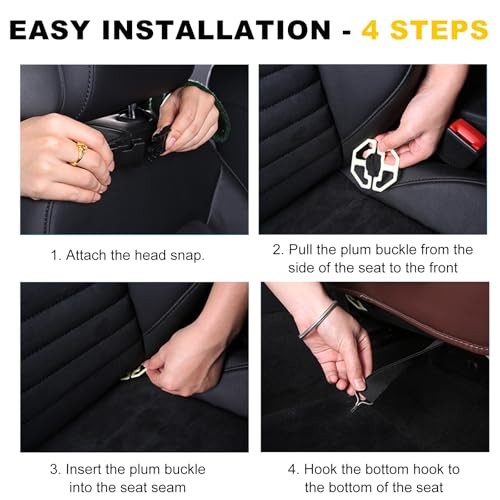 EASY INSTALLATION - 4 STEPS

1. Attach the head snap.

2. Pull the plum buckle from the side of the seat to the front

3. Insert the plum buckle into the seat seam

4. Hook the bottom hook to the bottom of the seat