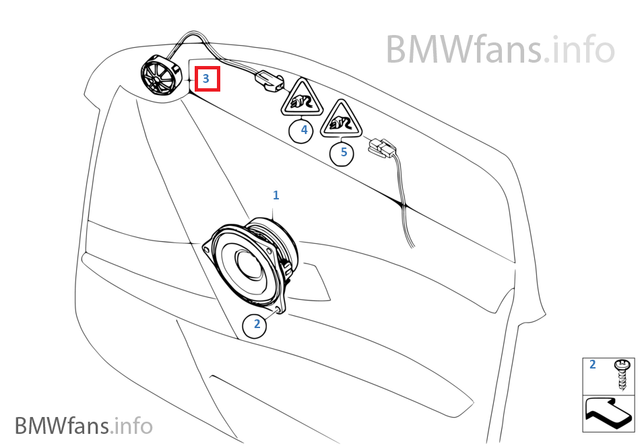 BMWfans.info

3

4

5

1

2

2

BMWfans.info