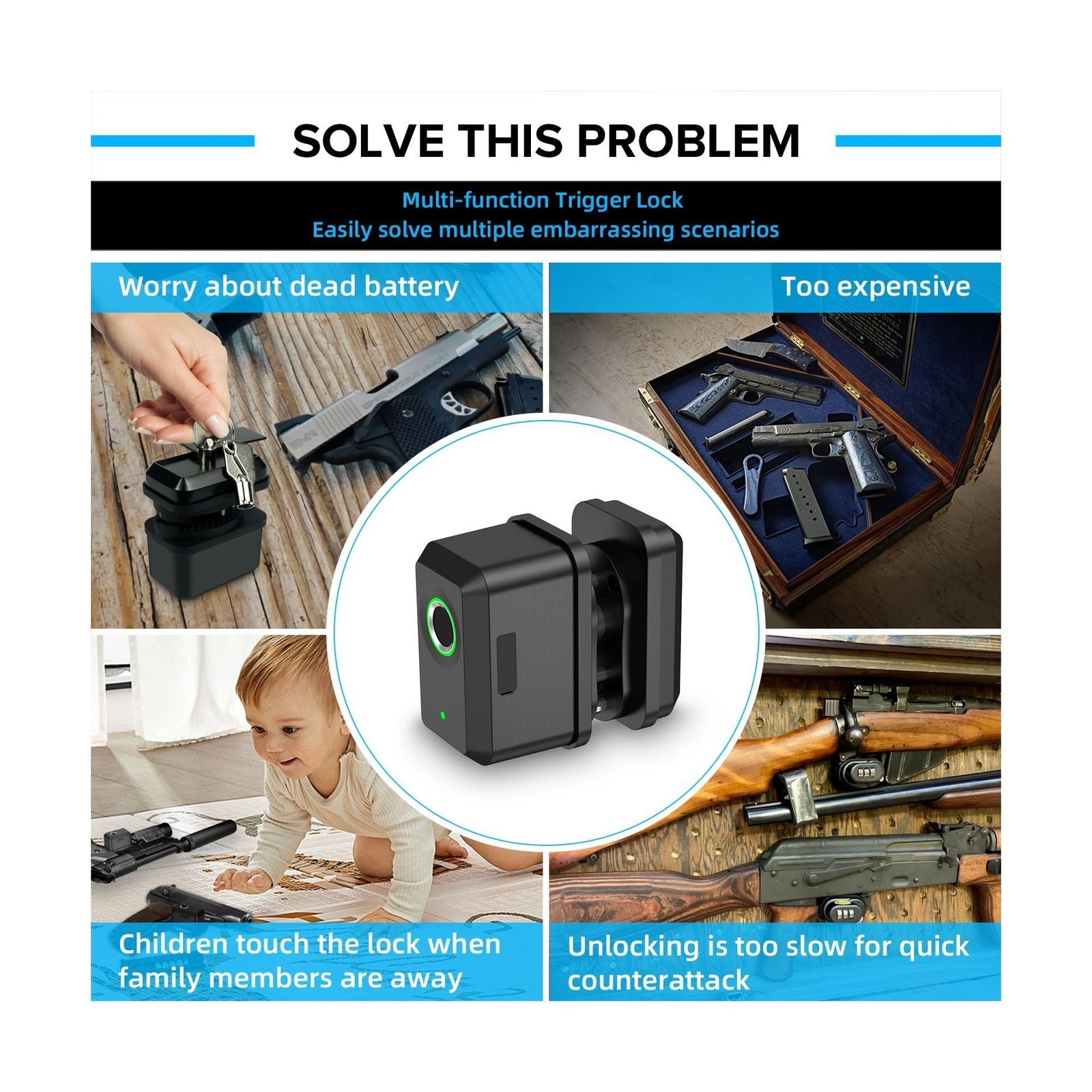 SOLVE THIS PROBLEM

Multi-function Trigger Lock
Easily solve multiple embarrassing scenarios

Worry about dead battery

Too expensive

Children touch the lock when family members are away

Unlocking is too slow for quick counterattack