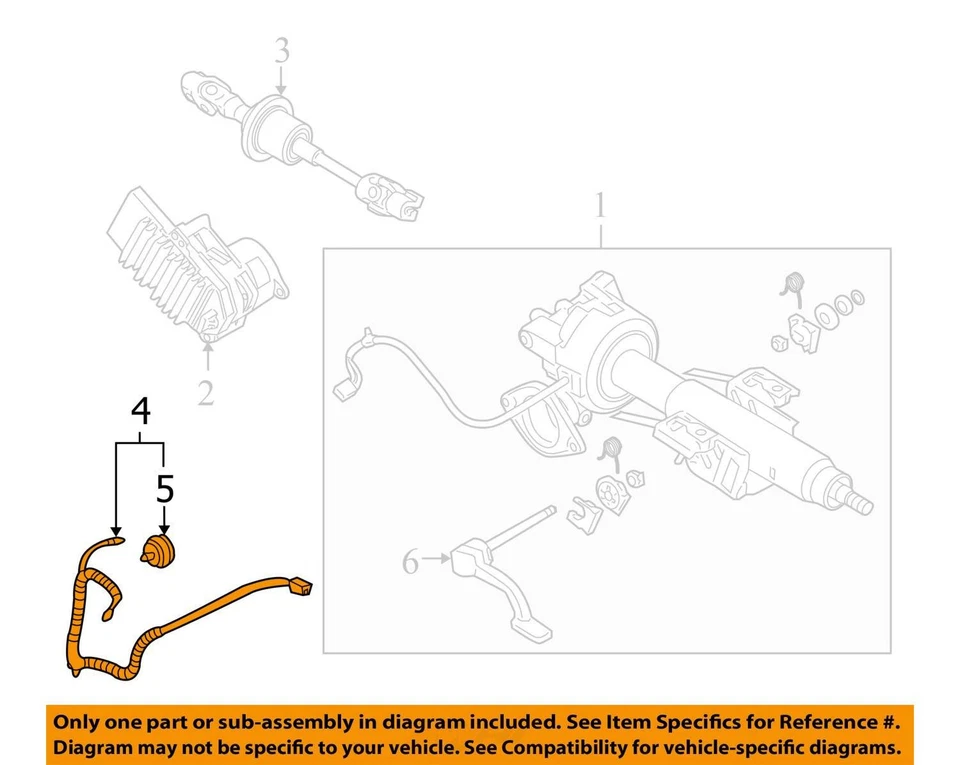 3

1

2

4

5

6

Only one part or sub-assembly in diagram included. See Item Specifics for Reference #.
Diagram may not be specific to your vehicle. See Compatibility for vehicle-specific diagrams.