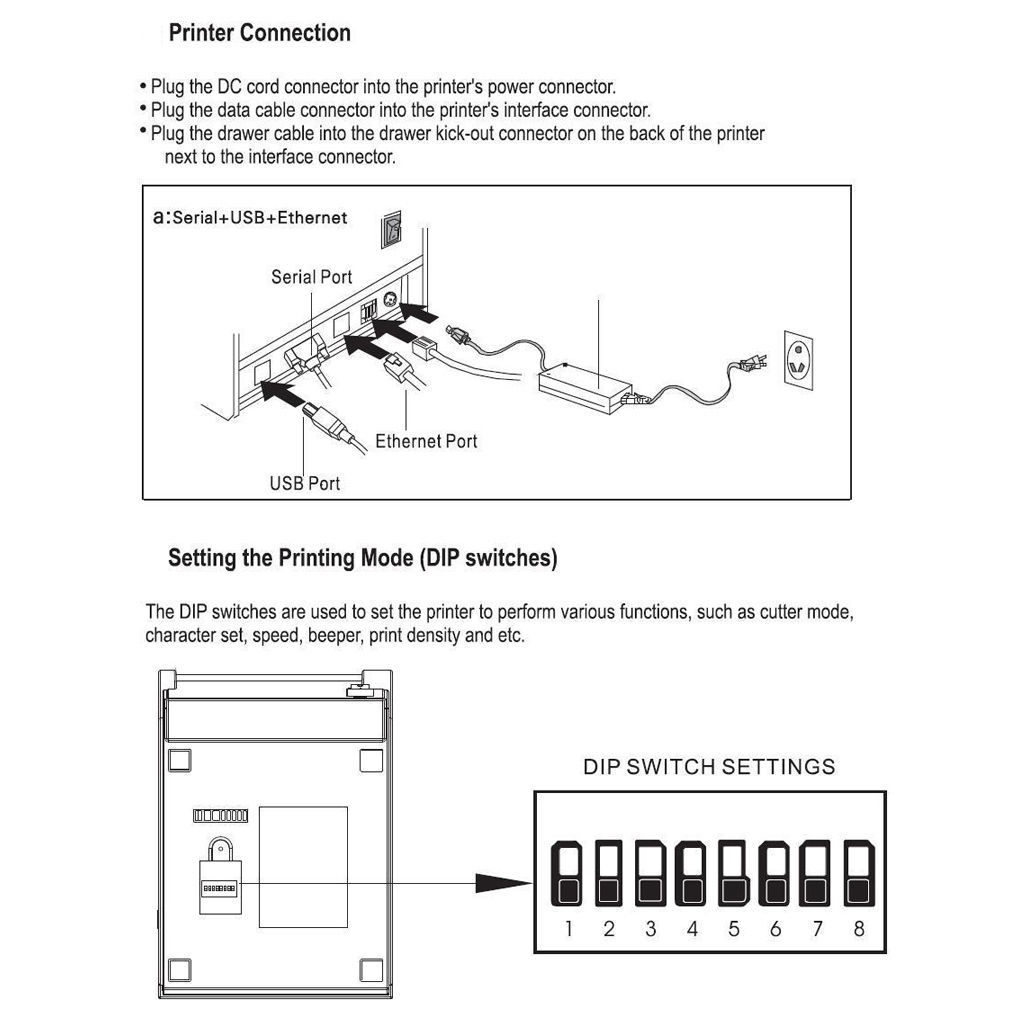 Printer Connection

• Plug the DC cord connector into the printer's power connector.
• Plug the data cable connector into the printer's interface connector.
• Plug the drawer cable into the drawer kick-out connector on the back of the printer next to the interface connector.

a:Serial+USB+Ethernet

Serial Port

Ethernet Port

USB Port

Setting the Printing Mode (DIP switches)

The DIP switches are used to set the printer to perform various functions, such as cutter mode, character set, speed, beeper, print density and etc.

DIP SWITCH SETTINGS

1 2 3 4 5 6 7 8