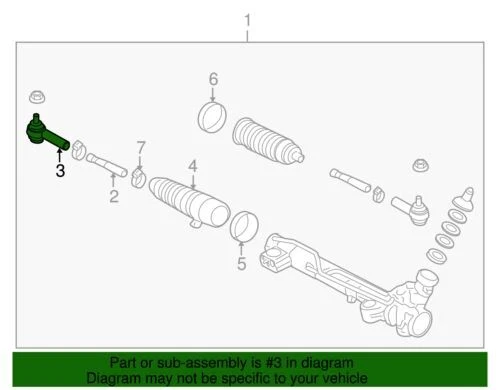 1

6

7

4

3

2

5

Part or sub-assembly is #3 in diagram
Diagram may not be specific to your vehicle