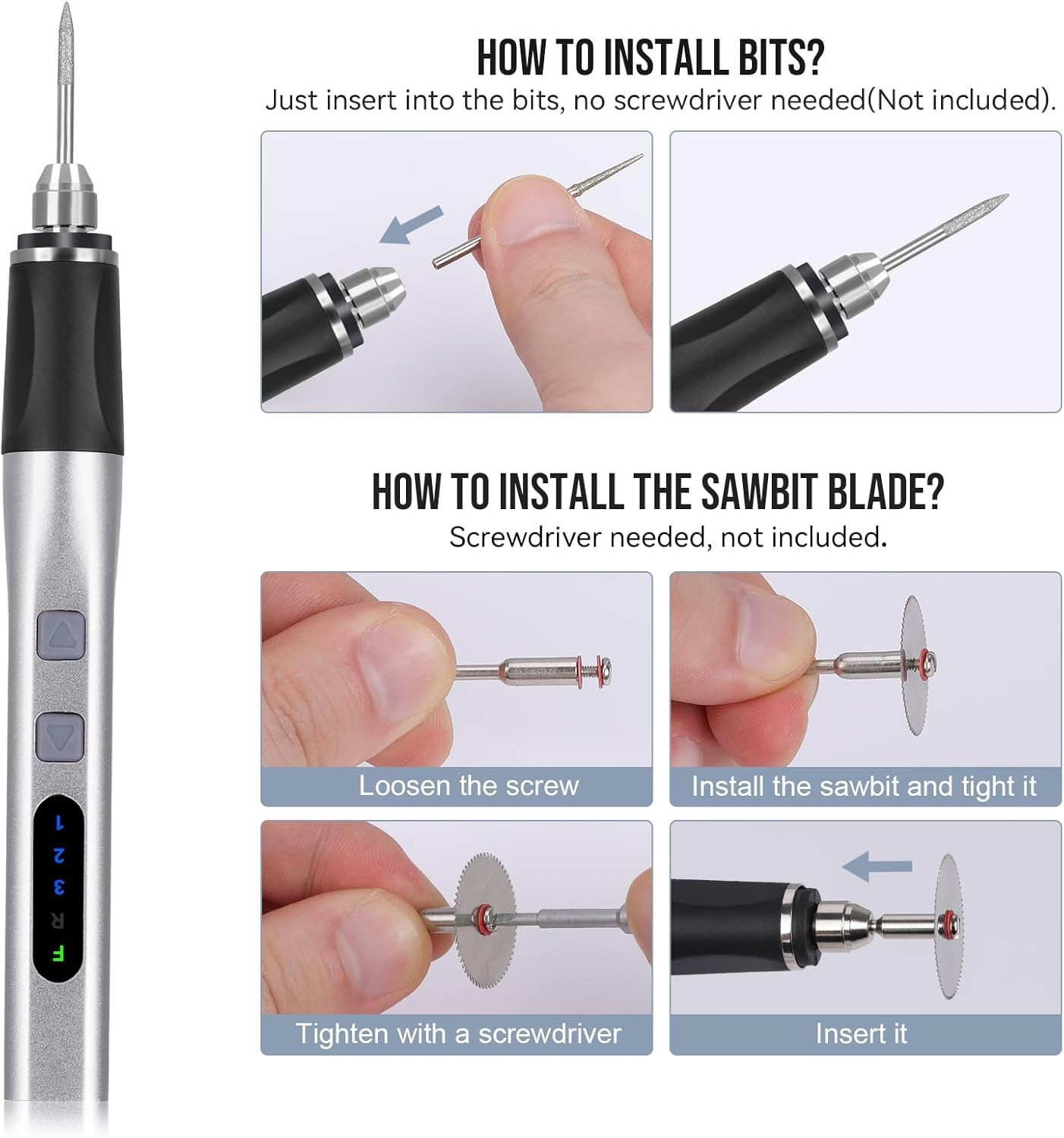 HOW TO INSTALL BITS?
Just insert into the bits, no screwdriver needed(Not included).

HOW TO INSTALL THE SAWBIT BLADE?
Screwdriver needed, not included.

Loosen the screw

Install the sawbit and tight it

Tighten with a screwdriver

Insert it

1
2
3
R
F