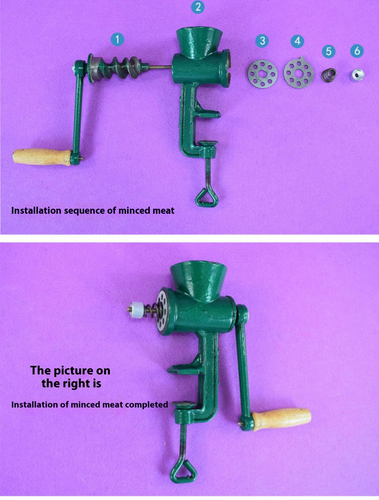 2
1
3
4
5
6
Installation sequence of minced meat

The picture on the right is
Installation of minced meat completed