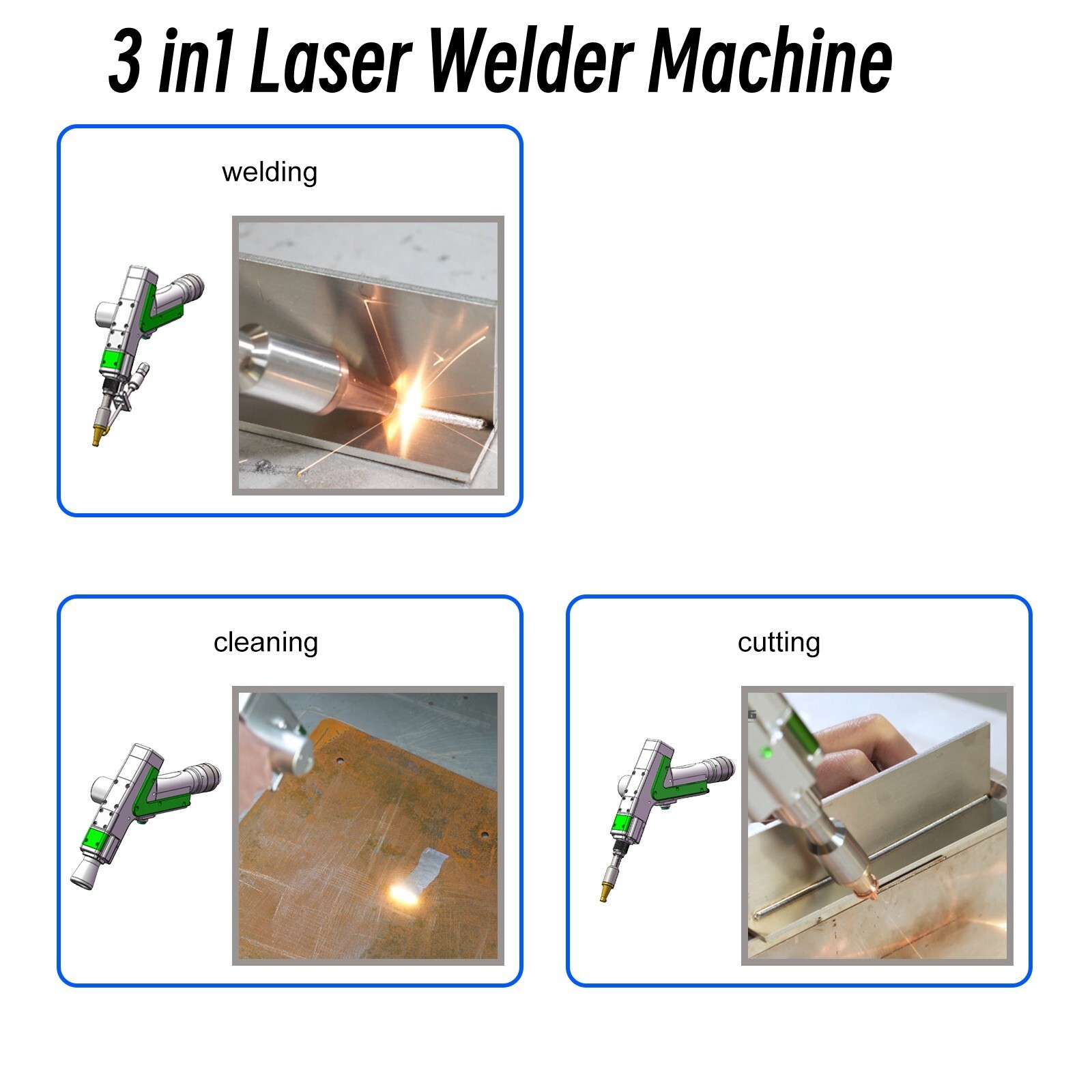 3 in1 Laser Welder Machine

welding

cleaning

cutting