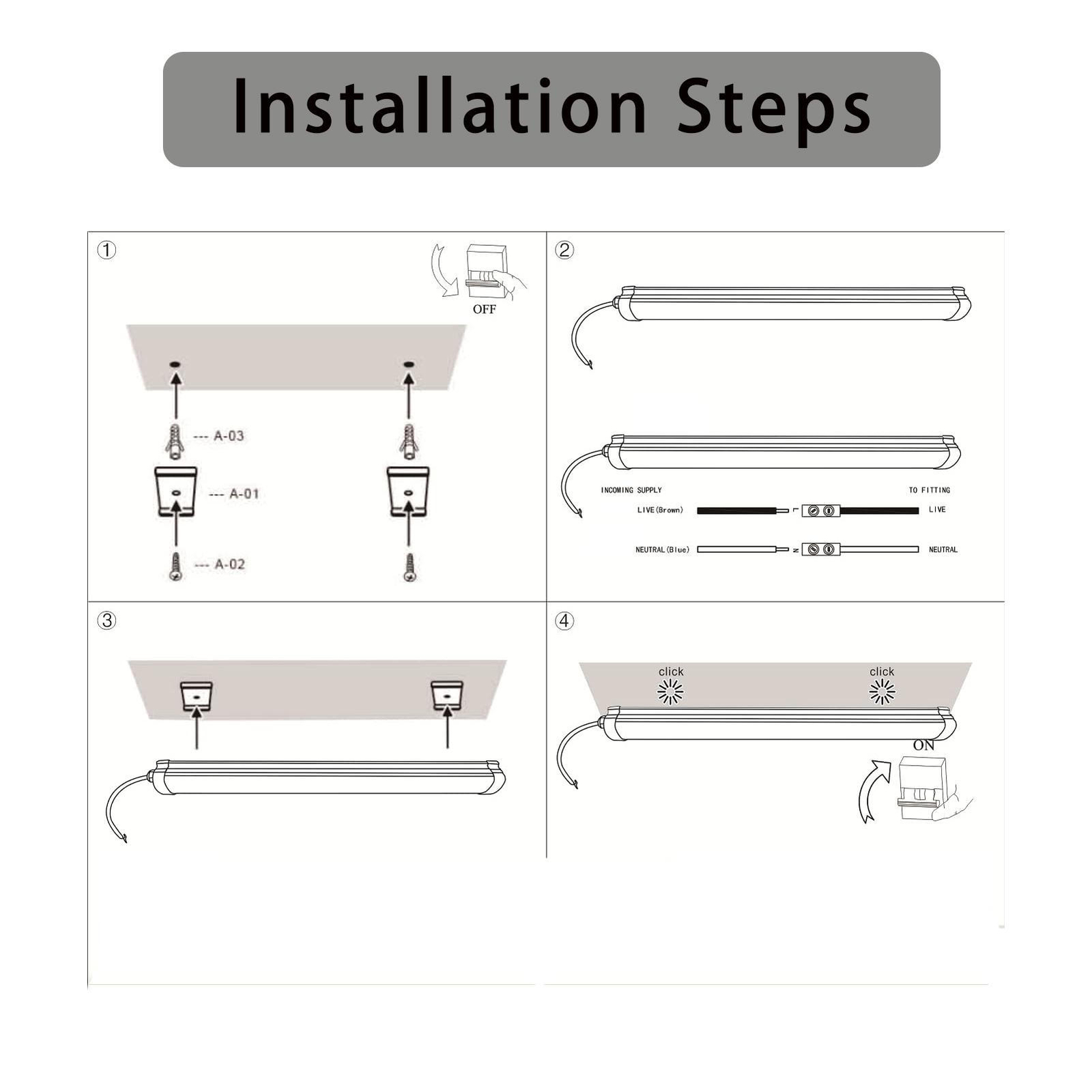 Installation Steps

①

OFF

--- A-03

--- A-01

--- A-02

②

INCOMING SUPPLY

TO FITTING

LIVE(Brown)

L

LIVE

NEUTRAL(Blue)

N

NEUTRAL

③

④

click

click

ON