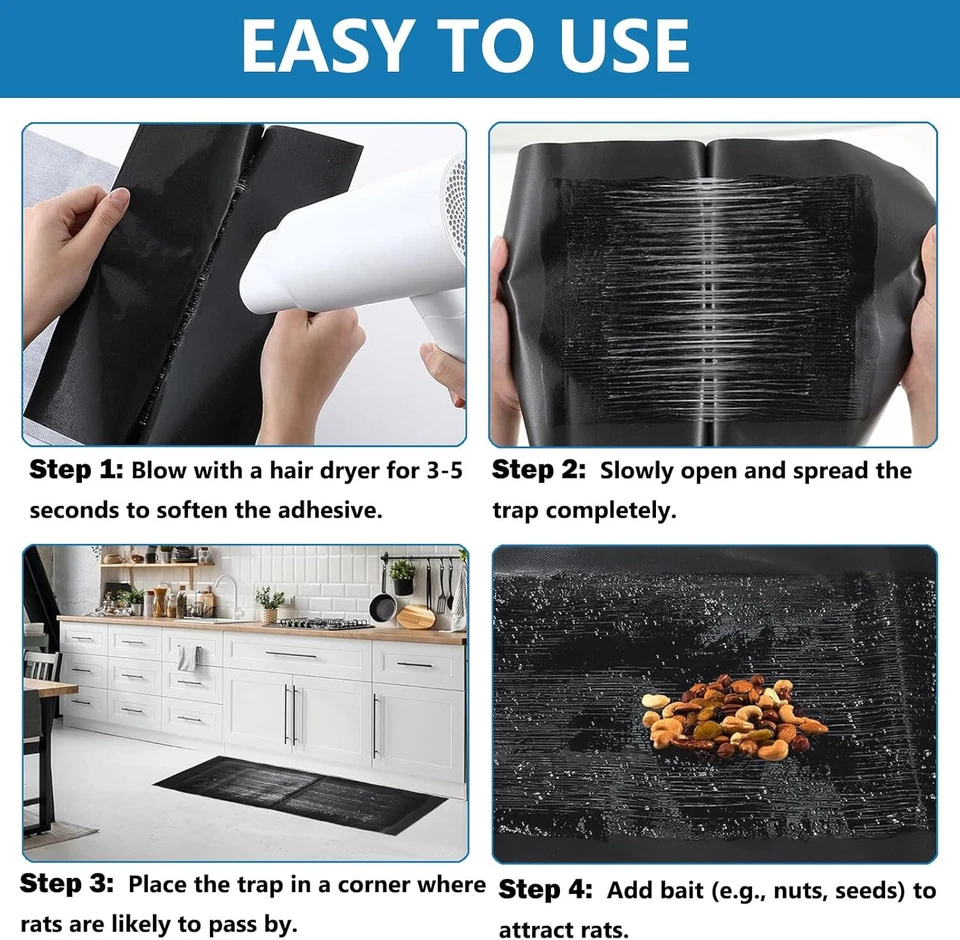 EASY TO USE

Step 1: Blow with a hair dryer for 3-5 seconds to soften the adhesive.

Step 2: Slowly open and spread the trap completely.

Step 3: Place the trap in a corner where rats are likely to pass by.

Step 4: Add bait (e.g., nuts, seeds) to attract rats.