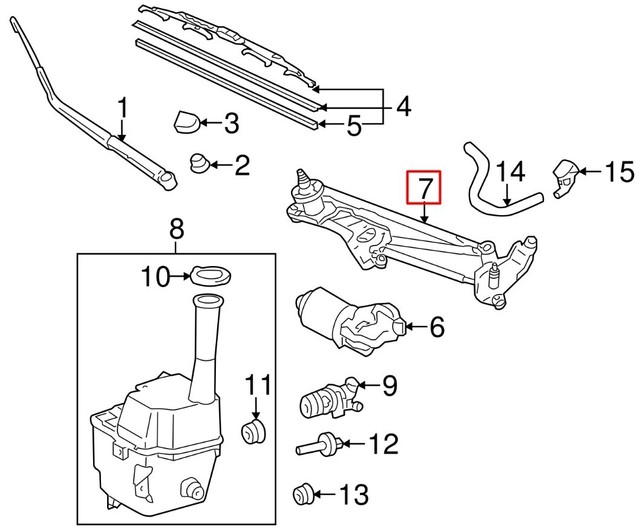 1
3
2
4
5
7
14
15
8
10
6
11
9
12
13