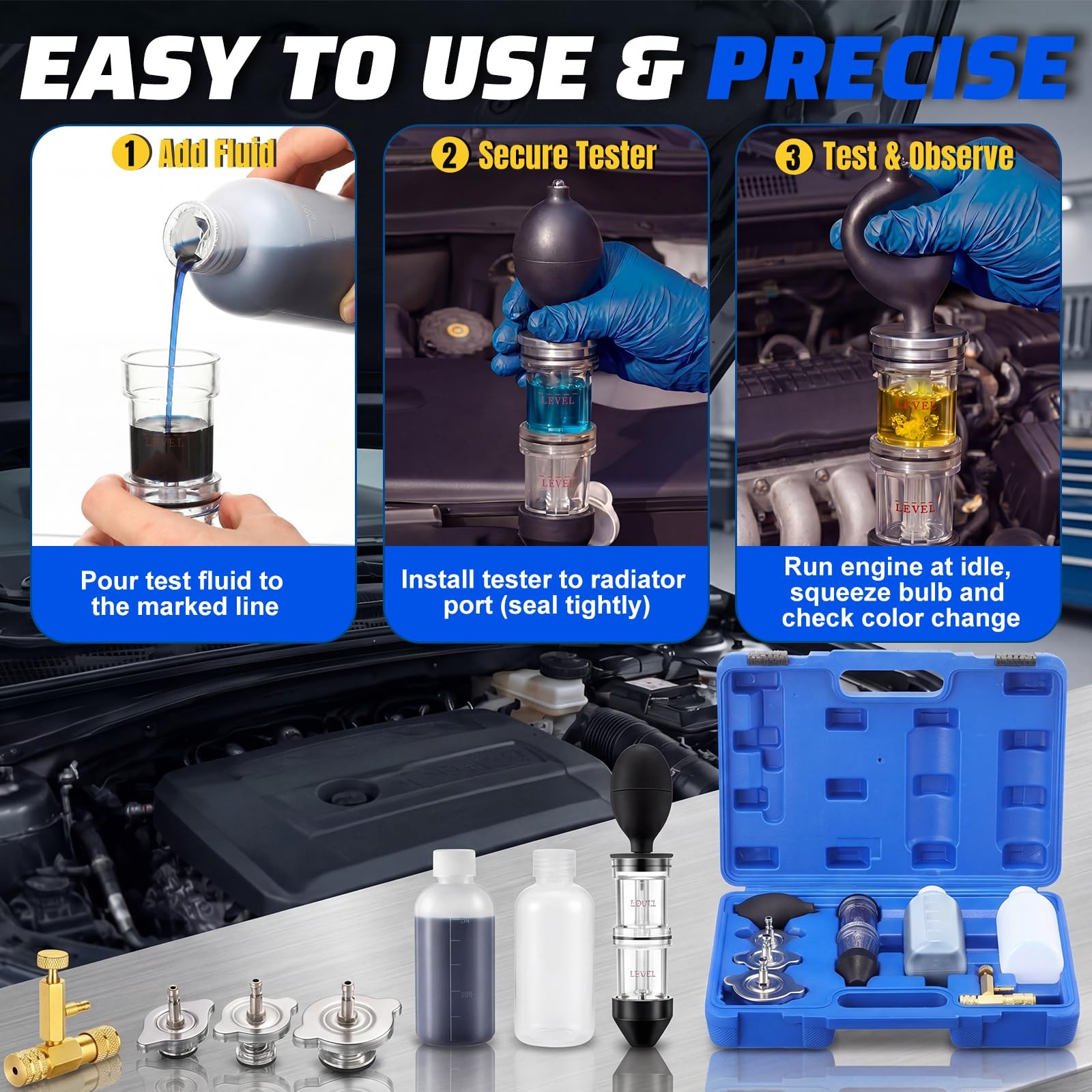 EASY TO USE & PRECISE

1 Add Fluid

LEVEL

Pour test fluid to the marked line

2 Secure Tester

LEVEL

LEVEL

Install tester to radiator port (seal tightly)

3 Test & Observe

LEVEL

LEVEL

Run engine at idle, squeeze bulb and check color change

LEVEL

LEVEL