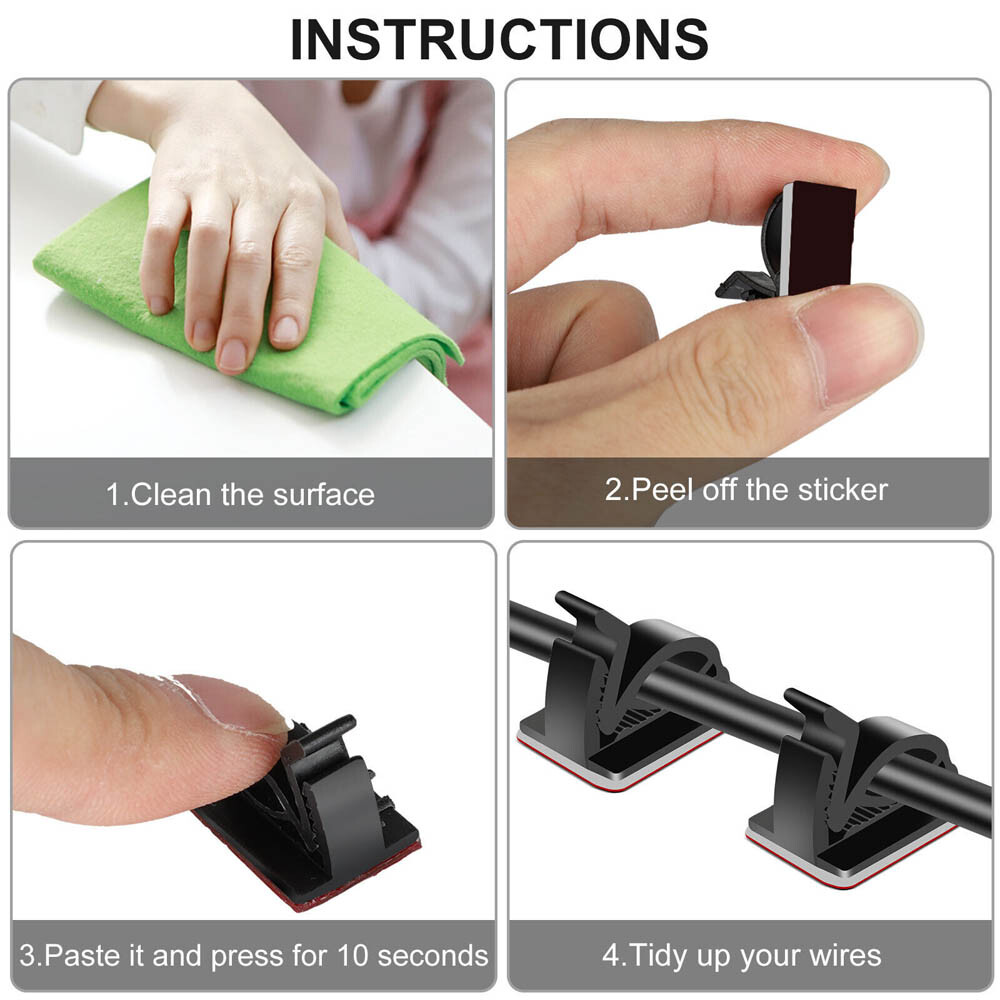 INSTRUCTIONS

1.Clean the surface

2.Peel off the sticker

3.Paste it and press for 10 seconds

4.Tidy up your wires