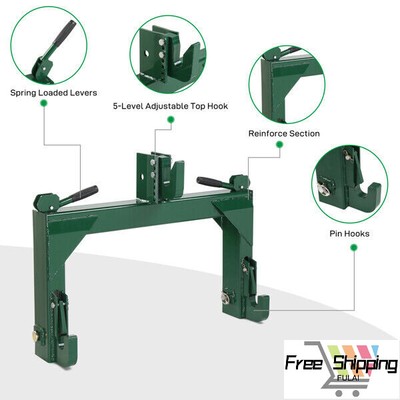 Spring Loaded Levers

5-Level Adjustable Top Hook

Reinforce Section

Pin Hooks

Free Shipping
FULAI