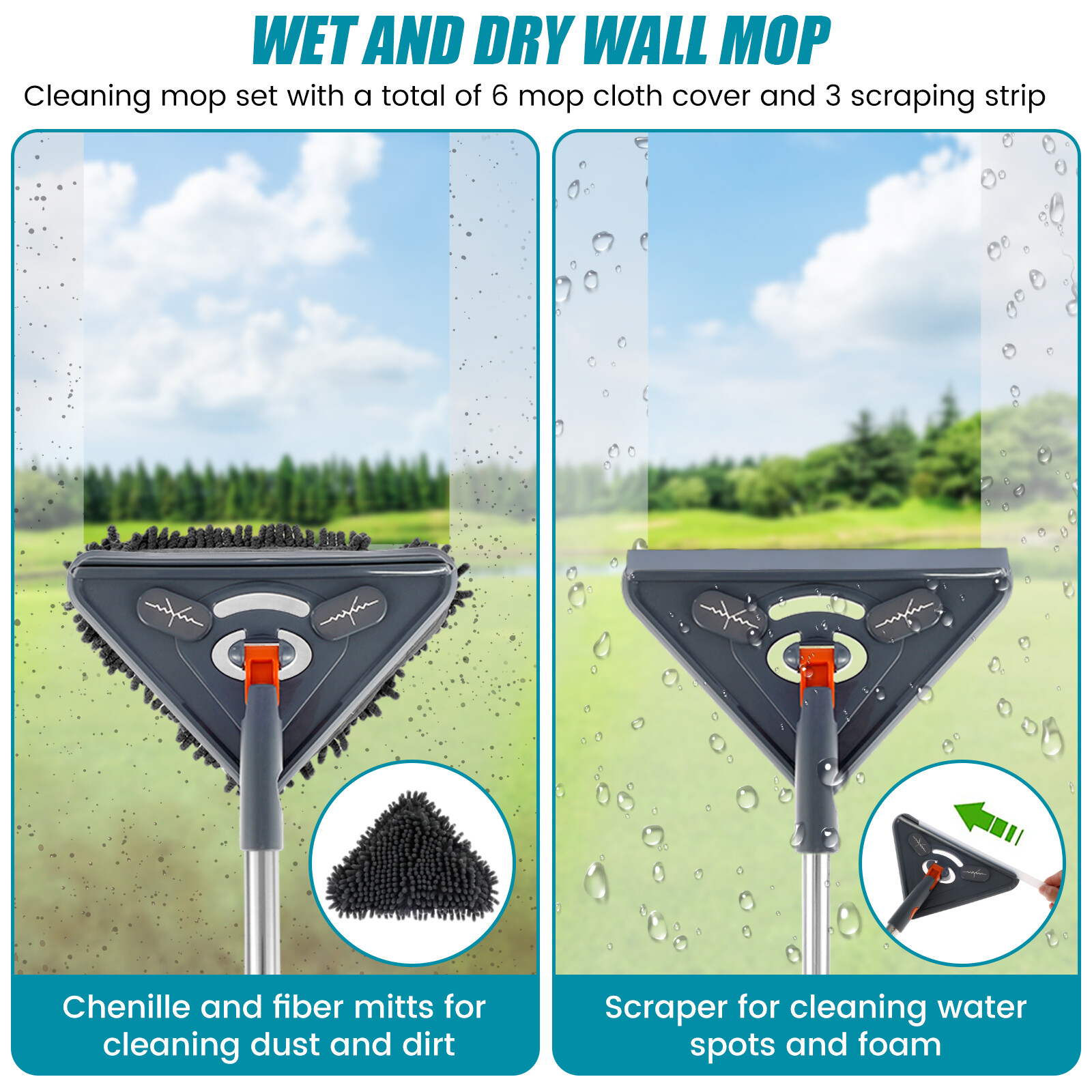 WET AND DRY WALL MOP
Cleaning mop set with a total of 6 mop cloth cover and 3 scraping strip

Chenille and fiber mitts for cleaning dust and dirt

Scraper for cleaning water spots and foam