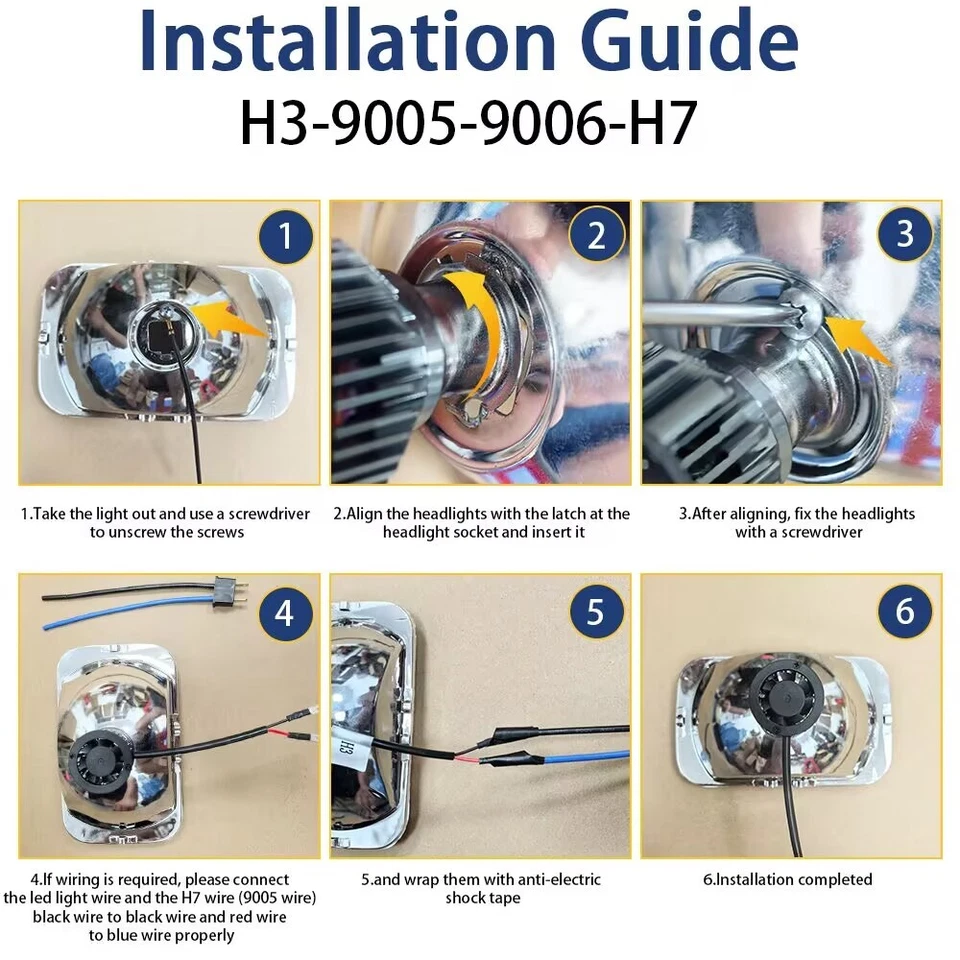 Installation Guide
H3-9005-9006-H7

1

2

3

1.Take the light out and use a screwdriver to unscrew the screws

2.Align the headlights with the latch at the headlight socket and insert it

3.After aligning, fix the headlights with a screwdriver

4

5

H3

6

4.If wiring is required, please connect the led light wire and the H7 wire (9005 wire) black wire to black wire and red wire to blue wire properly

5.and wrap them with anti-electric shock tape

6.Installation completed