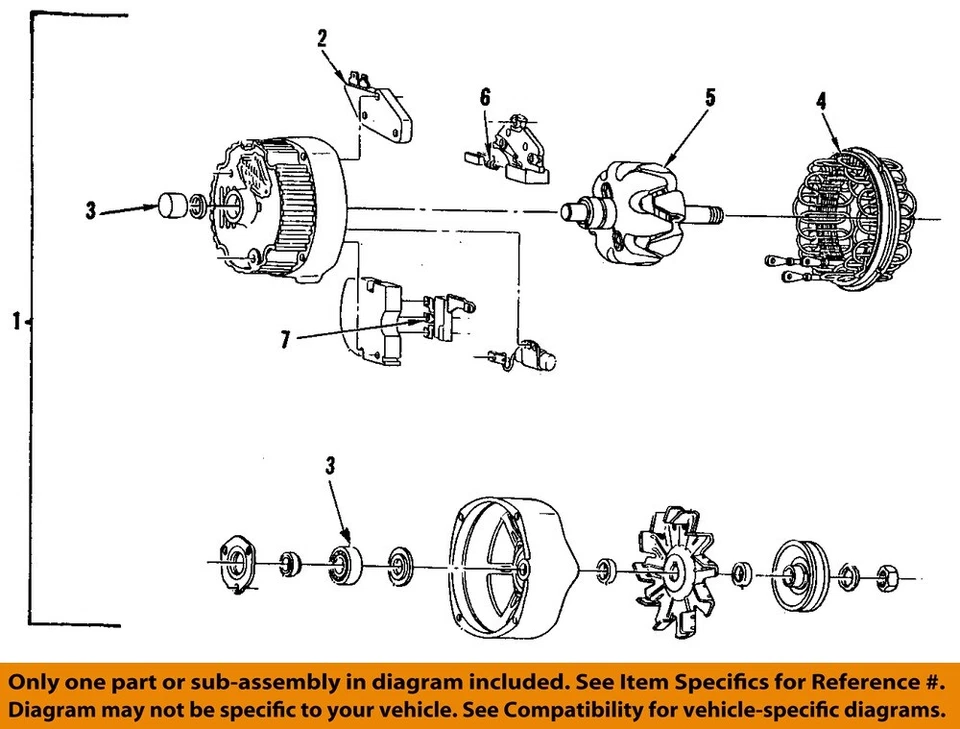 2
6
5
4
3
1
7
3

Only one part or sub-assembly in diagram included. See Item Specifics for Reference #. Diagram may not be specific to your vehicle. See Compatibility for vehicle-specific diagrams.