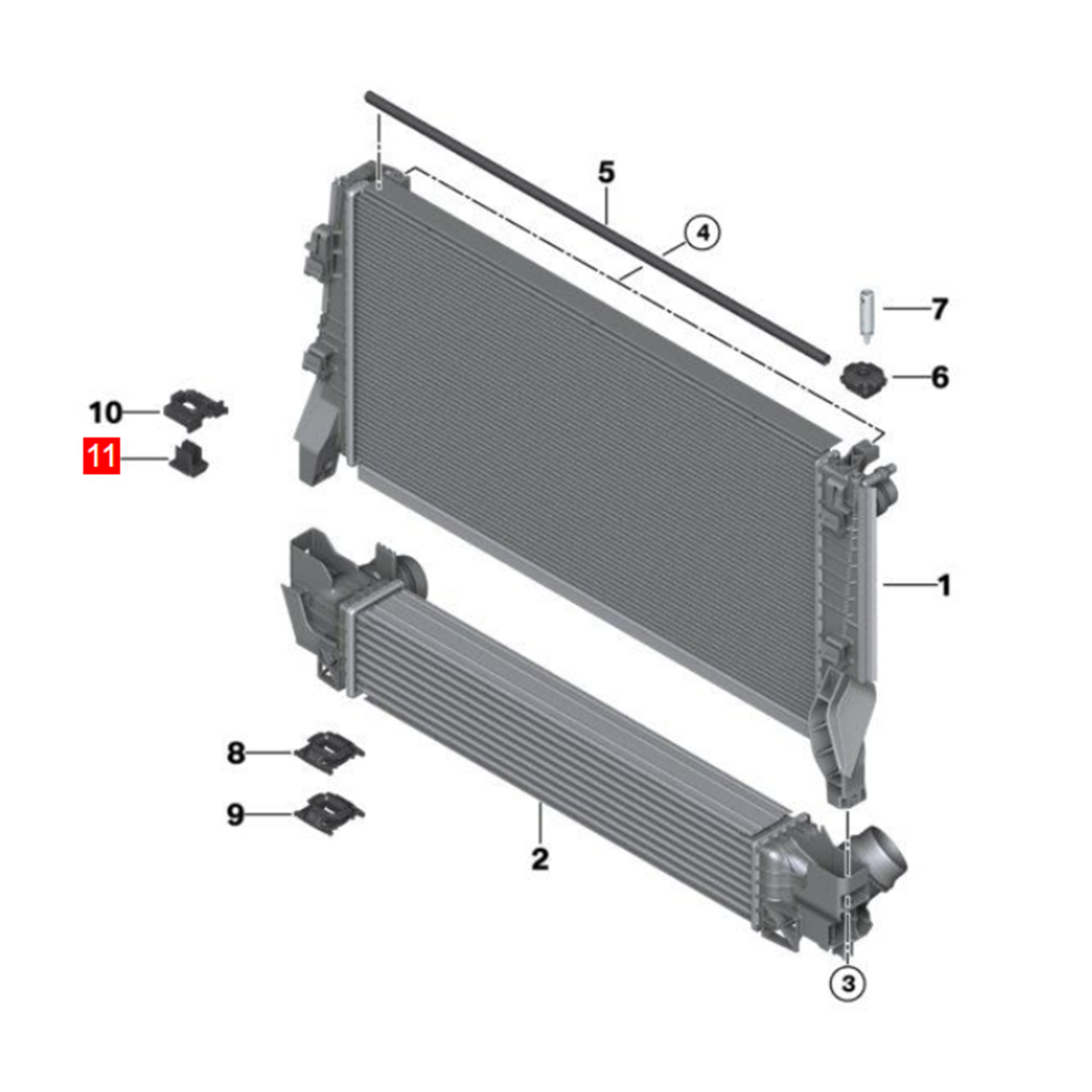 5
4
7
6
10
11
1
8
9
2
3