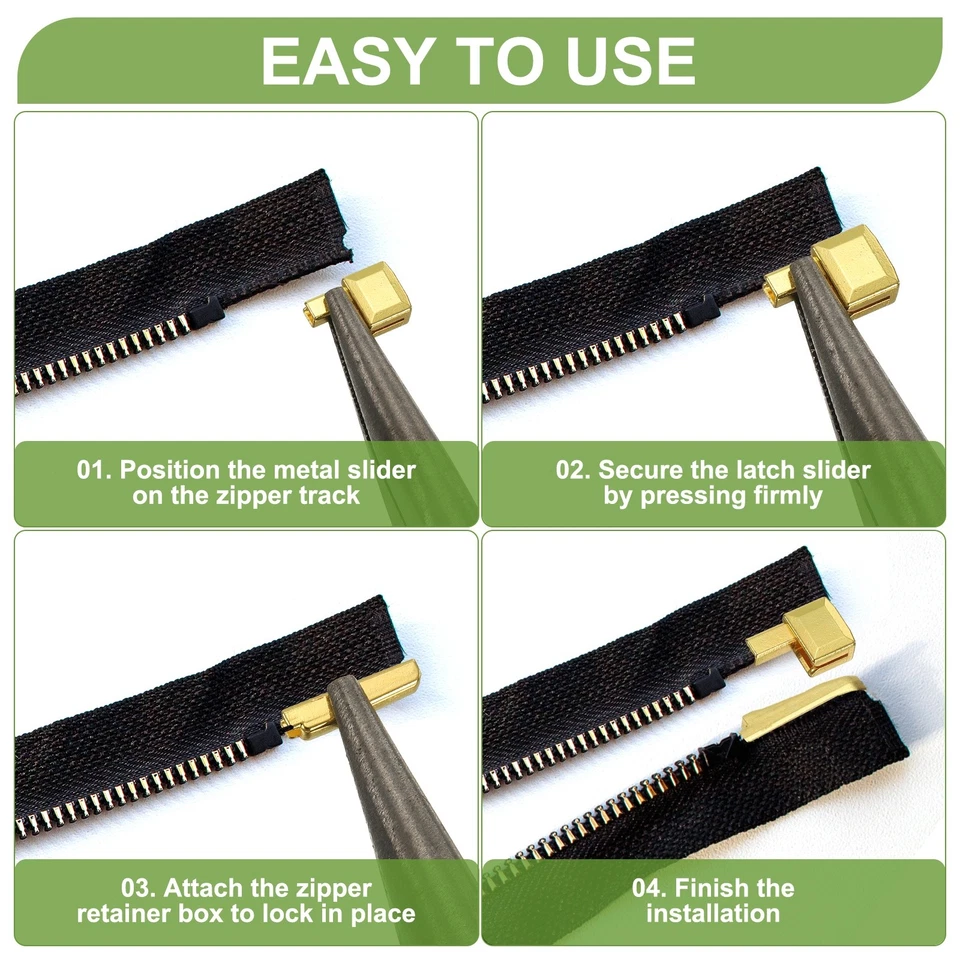 EASY TO USE

01. Position the metal slider on the zipper track

02. Secure the latch slider by pressing firmly

03. Attach the zipper retainer box to lock in place

04. Finish the installation