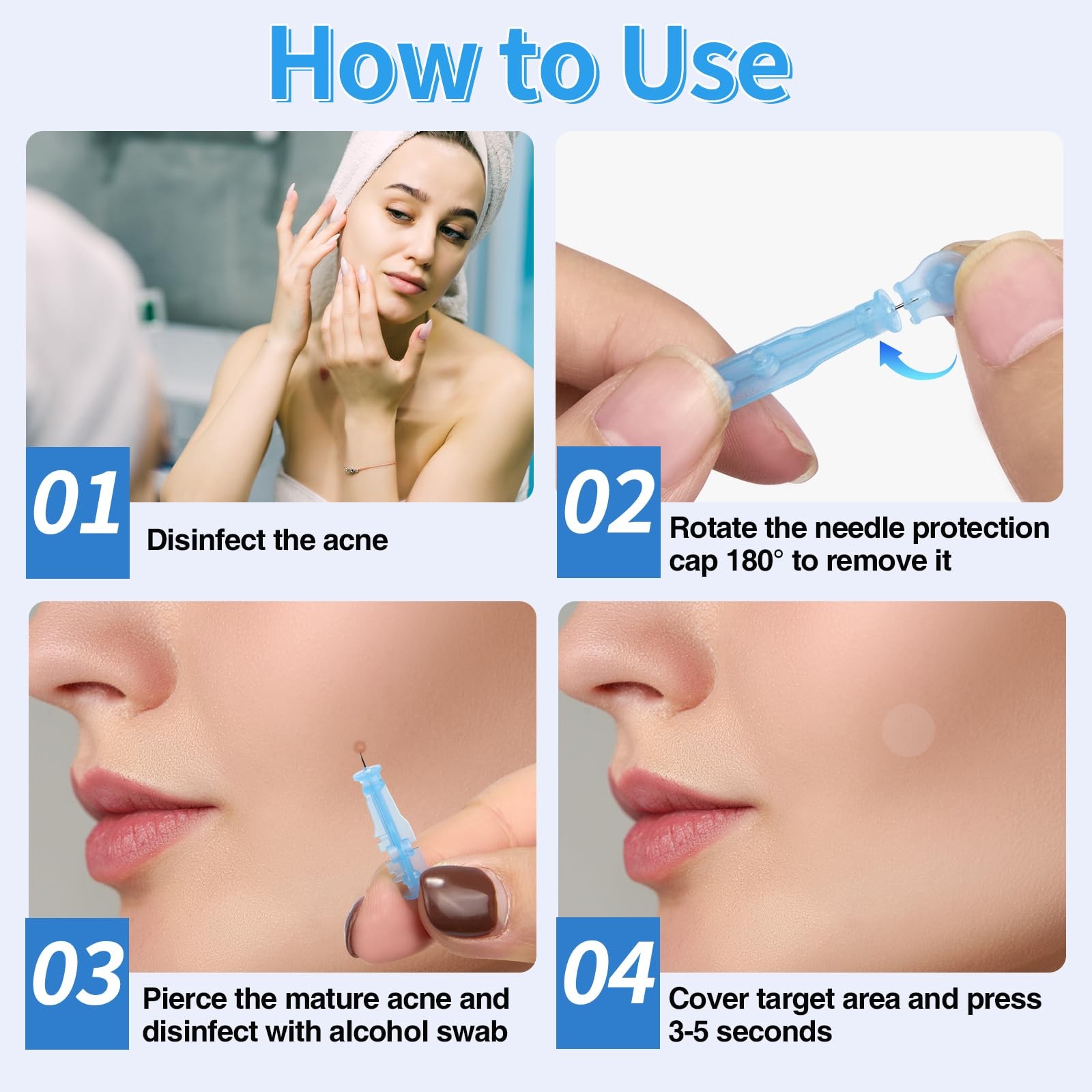 How to Use

01
Disinfect the acne

02
Rotate the needle protection cap 180° to remove it

03
Pierce the mature acne and disinfect with alcohol swab

04
Cover target area and press 3-5 seconds