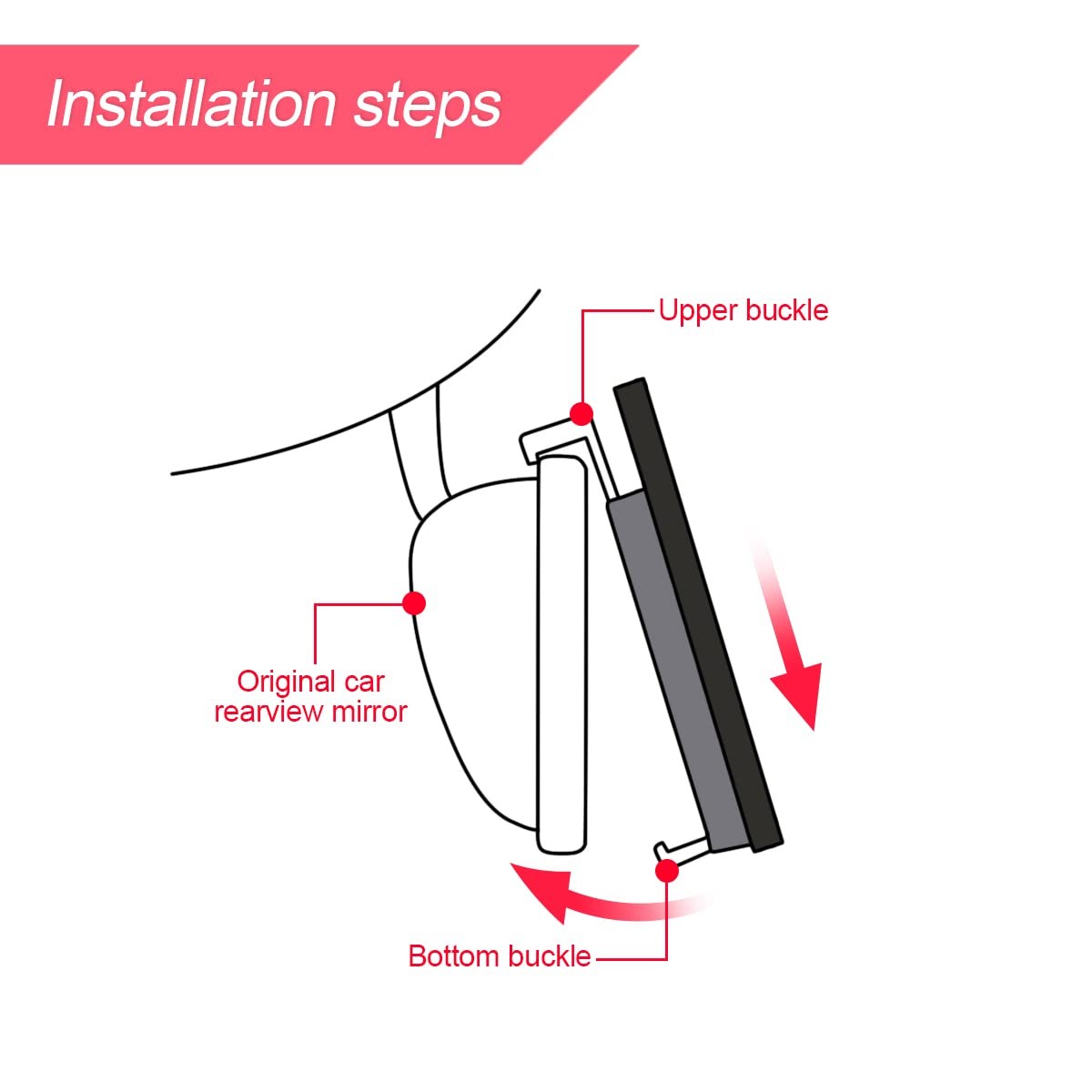 Installation steps

Upper buckle

Original car rearview mirror

Bottom buckle