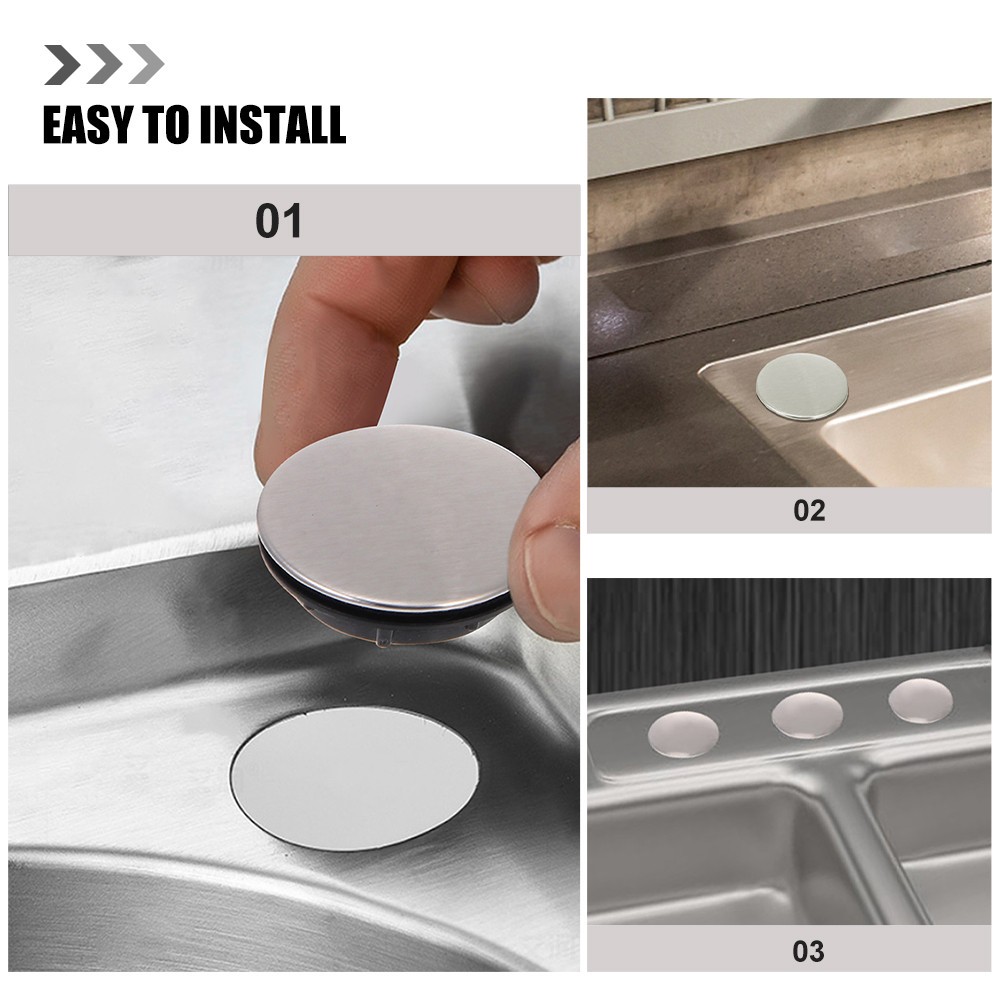 EASY TO INSTALL

01

02

03