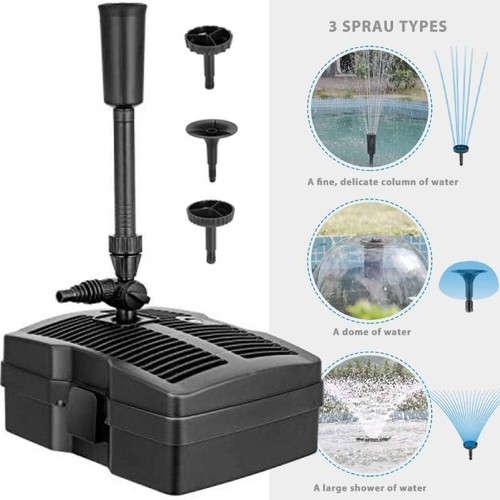 3 SPRAU TYPES

A fine, delicate column of water

A dome of water

A large shower of water