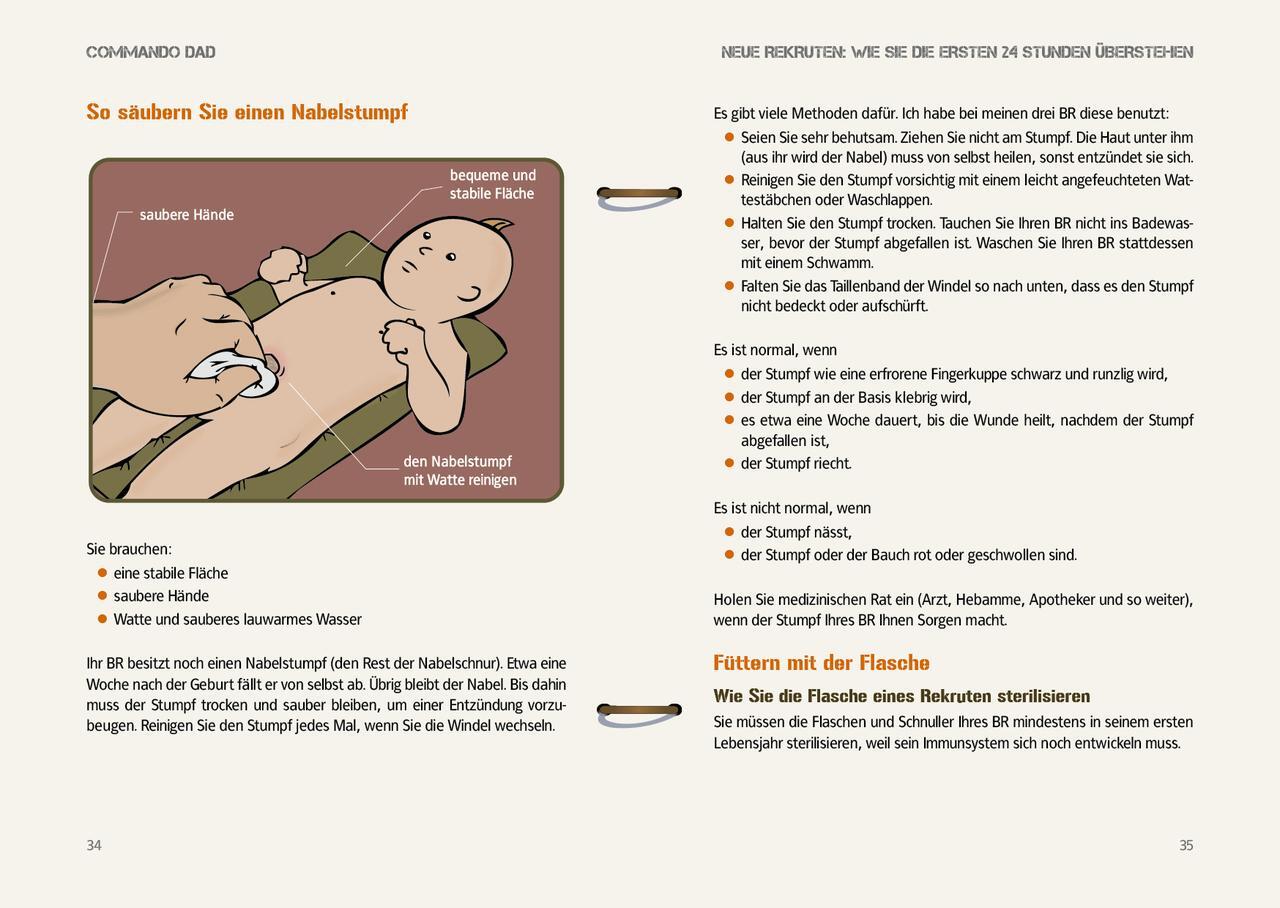 COMMANDO DAD

So säubern Sie einen Nabelstumpf

saubere Hände

bequeme und stabile Fläche

den Nabelstumpf mit Watte reinigen

Sie brauchen:
- eine stabile Fläche
- saubere Hände
- Watte und sauberes lauwarmes Wasser

Ihr BR besitzt noch einen Nabelstumpf (den Rest der Nabelschnur). Etwa eine Woche nach der Geburt fällt er von selbst ab. Übrig bleibt der Nabel. Bis dahin muss der Stumpf trocken und sauber bleiben, um einer Entzündung vorzubeugen. Reinigen Sie den Stumpf jedes Mal, wenn Sie die Windel wechseln.

34

NEUE REKRUTEN: WIE SIE DIE ERSTEN 24 STUNDEN ÜBERSTEHEN

Es gibt viele Methoden dafür. Ich habe bei meinen drei BR diese benutzt:
- Seien Sie sehr behutsam. Ziehen Sie nicht am Stumpf. Die Haut unter ihm (aus ihr wird der Nabel) muss von selbst heilen, sonst entzündet sie sich.
- Reinigen Sie den Stumpf vorsichtig mit einem leicht angefeuchteten Wattestäbchen oder Waschlappen.
- Halten Sie den Stumpf trocken. Tauchen Sie Ihren BR nicht ins Badewasser, bevor der Stumpf abgefallen ist. Waschen Sie Ihren BR stattdessen mit einem Schwamm.
- Falten Sie das Taillenband der Windel so nach unten, dass es den Stumpf nicht bedeckt oder aufschürft.

Es ist normal, wenn
- der Stumpf wie eine erfrorene Fingerkuppe schwarz und runzlig wird,
- der Stumpf an der Basis klebrig wird,
- es etwa eine Woche dauert, bis die Wunde heilt, nachdem der Stumpf abgefallen ist,
- der Stumpf riecht.

Es ist nicht normal, wenn
- der Stumpf nässt,
- der Stumpf oder der Bauch rot oder geschwollen sind.

Holen Sie medizinischen Rat ein (Arzt, Hebamme, Apotheker und so weiter), wenn der Stumpf Ihres BR Ihnen Sorgen macht.

Füttern mit der Flasche

Wie Sie die Flasche eines Rekruten sterilisieren

Sie müssen die Flaschen und Schnuller Ihres BR mindestens in seinem ersten Lebensjahr sterilisieren, weil sein Immunsystem sich noch entwickeln muss.

35