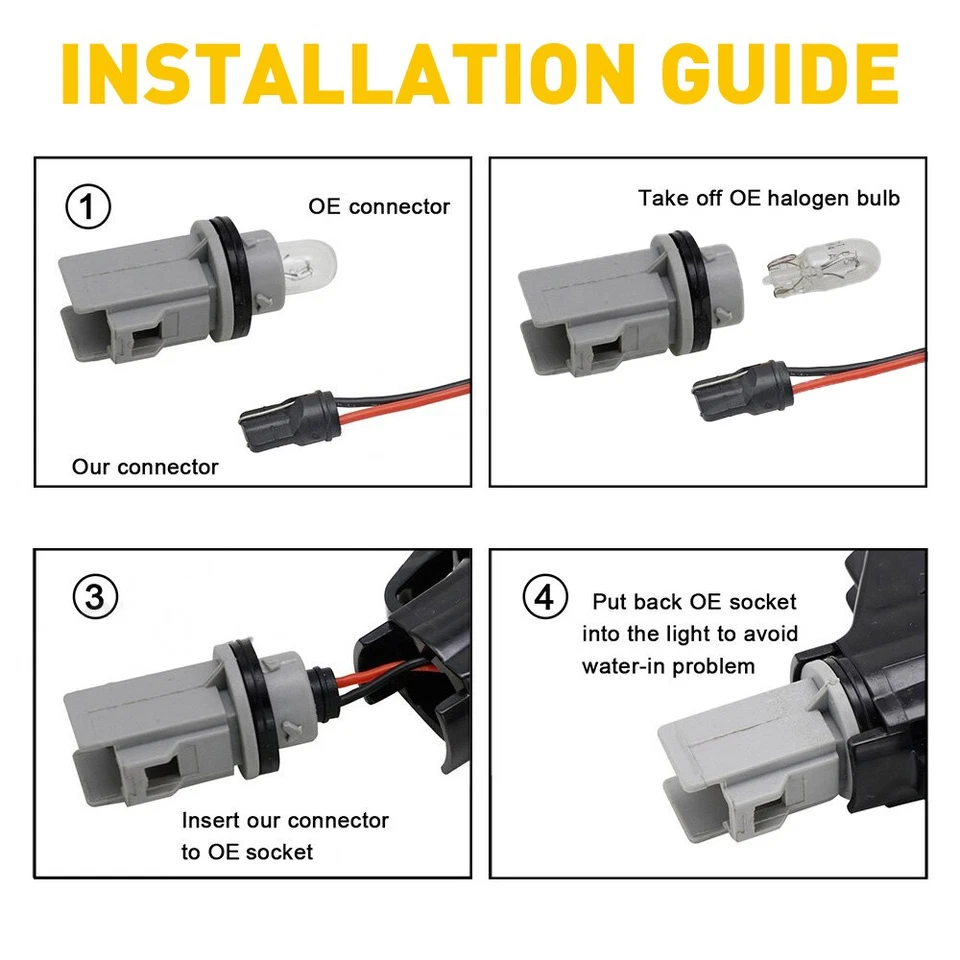 INSTALLATION GUIDE

1 OE connector

Our connector

Take off OE halogen bulb

3

Insert our connector to OE socket

4 Put back OE socket into the light to avoid water-in problem