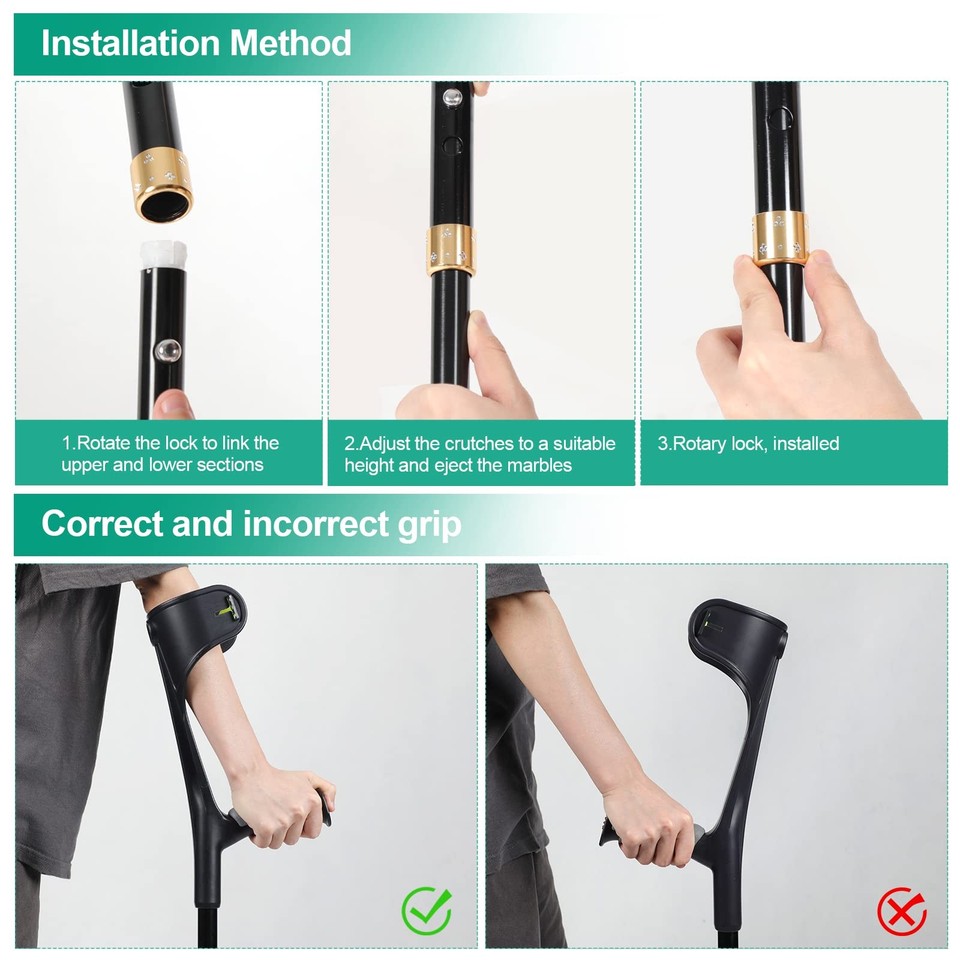 Installation Method

1.Rotate the lock to link the upper and lower sections

2.Adjust the crutches to a suitable height and eject the marbles

3.Rotary lock, installed

Correct and incorrect grip