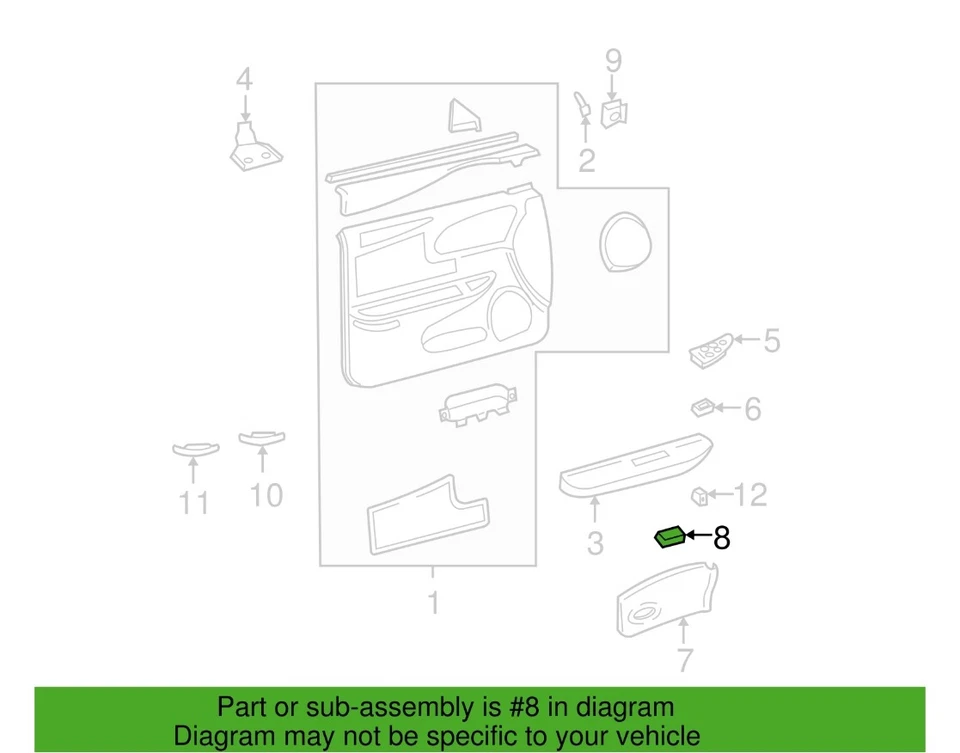 4
9
2
5
6
11
10
12
3
8
1
7

Part or sub-assembly is #8 in diagram
Diagram may not be specific to your vehicle