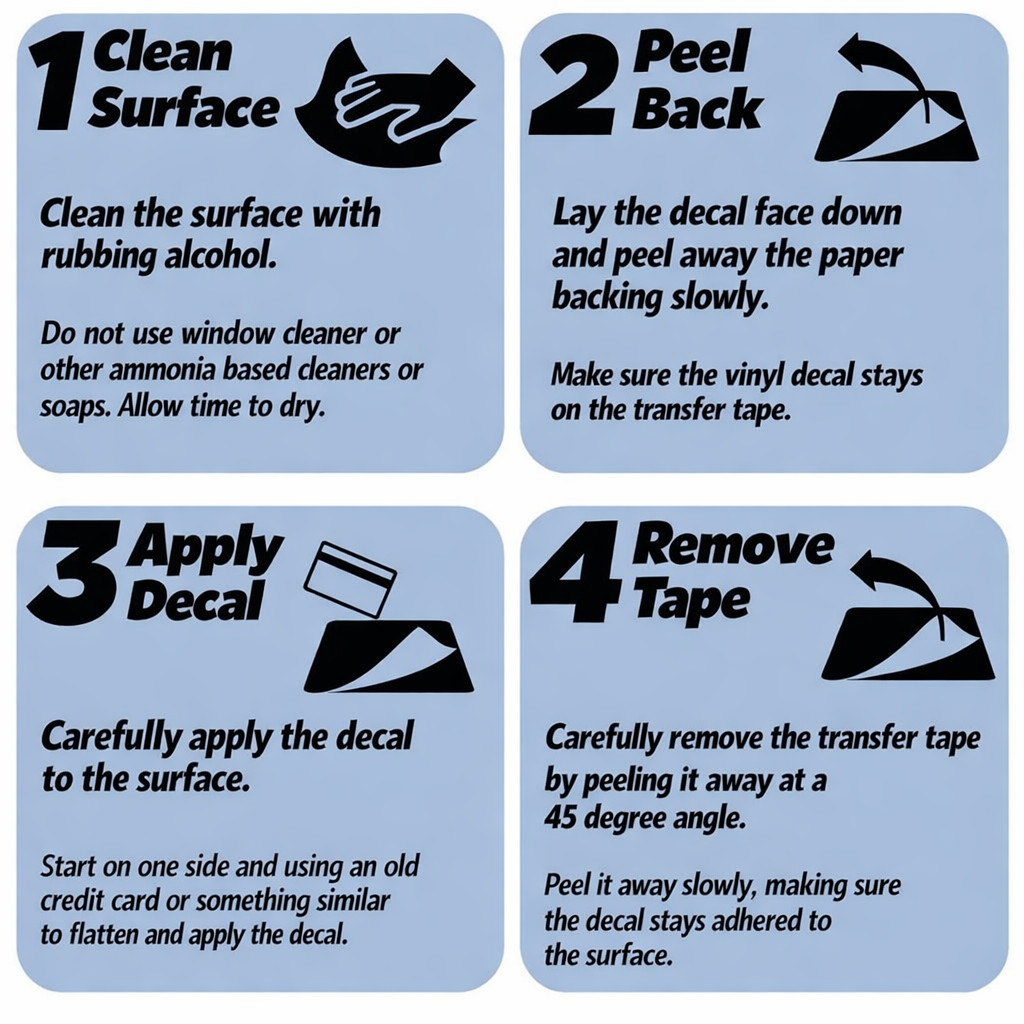 1 Clean Surface

Clean the surface with rubbing alcohol.

Do not use window cleaner or other ammonia based cleaners or soaps. Allow time to dry.

2 Peel Back

Lay the decal face down and peel away the paper backing slowly.

Make sure the vinyl decal stays on the transfer tape.

3 Apply Decal

Carefully apply the decal to the surface.

Start on one side and using an old credit card or something similar to flatten and apply the decal.

4 Remove Tape

Carefully remove the transfer tape by peeling it away at a 45 degree angle.

Peel it away slowly, making sure the decal stays adhered to the surface.