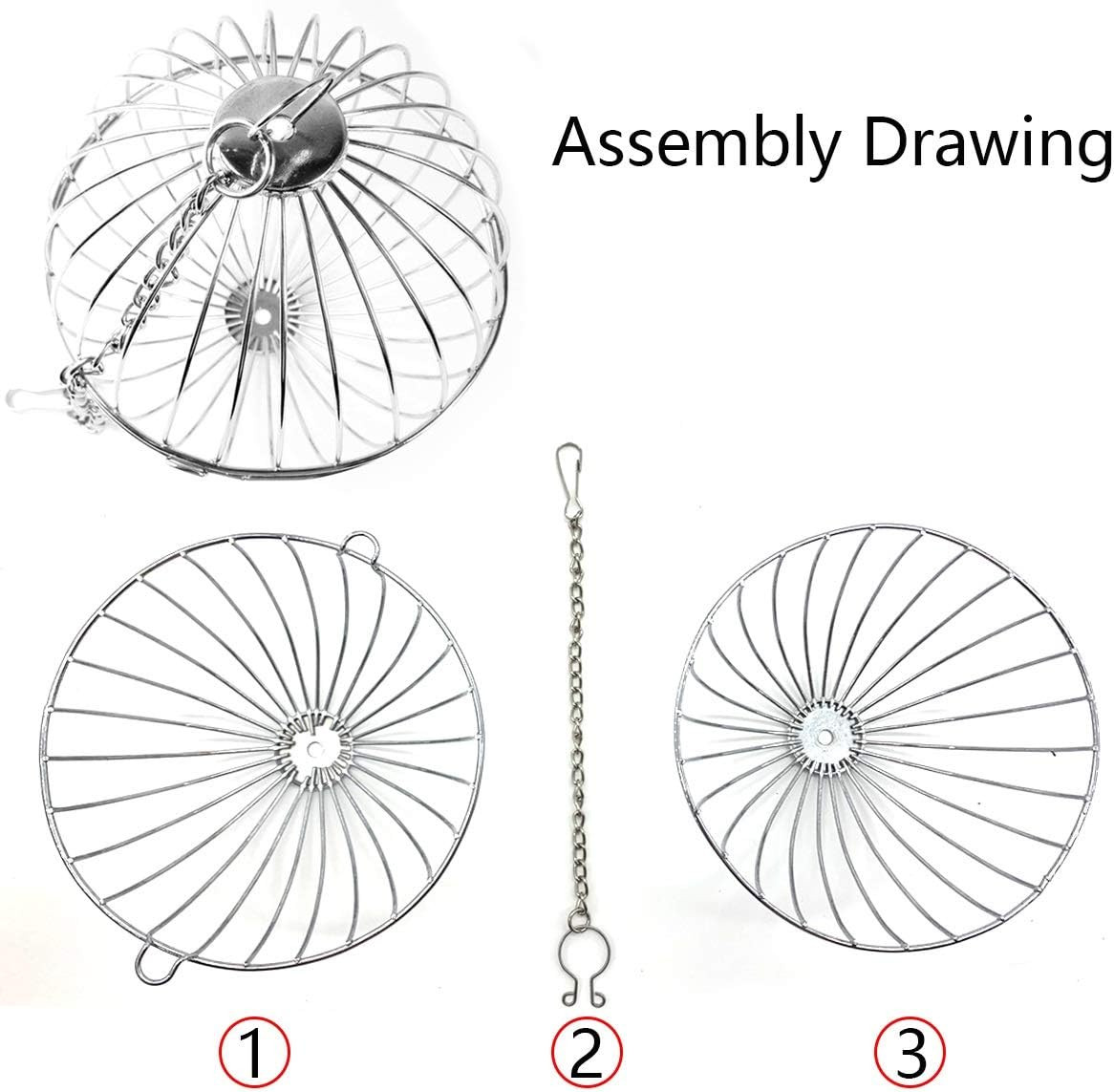 Assembly Drawing

①

②

③