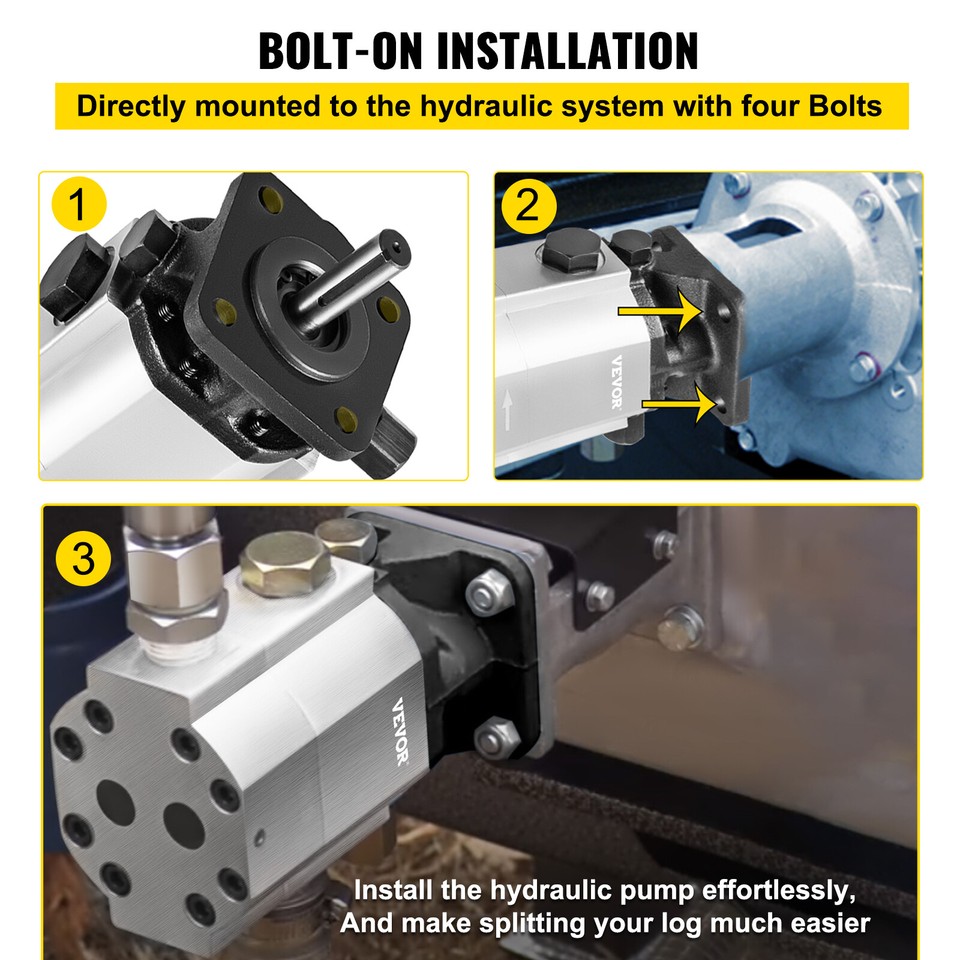 BOLT-ON INSTALLATION

Directly mounted to the hydraulic system with four Bolts

1

2

VEVOR

3

VEVOR

Install the hydraulic pump effortlessly,
And make splitting your log much easier