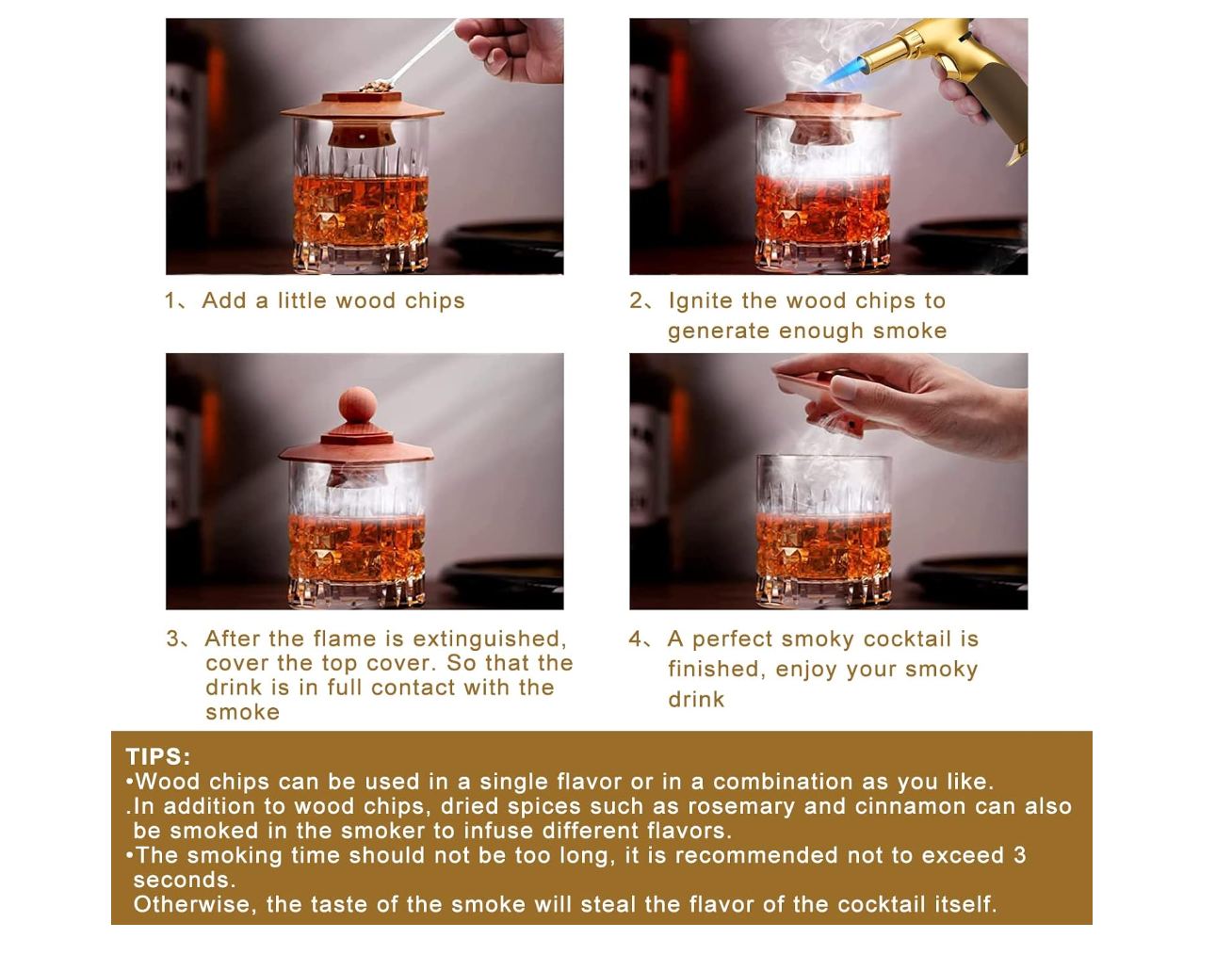 1、Add a little wood chips

2、Ignite the wood chips to generate enough smoke

3、After the flame is extinguished, cover the top cover. So that the drink is in full contact with the smoke

4、A perfect smoky cocktail is finished, enjoy your smoky drink

TIPS:
•Wood chips can be used in a single flavor or in a combination as you like.
.In addition to wood chips, dried spices such as rosemary and cinnamon can also be smoked in the smoker to infuse different flavors.
•The smoking time should not be too long, it is recommended not to exceed 3 seconds.
Otherwise, the taste of the smoke will steal the flavor of the cocktail itself.