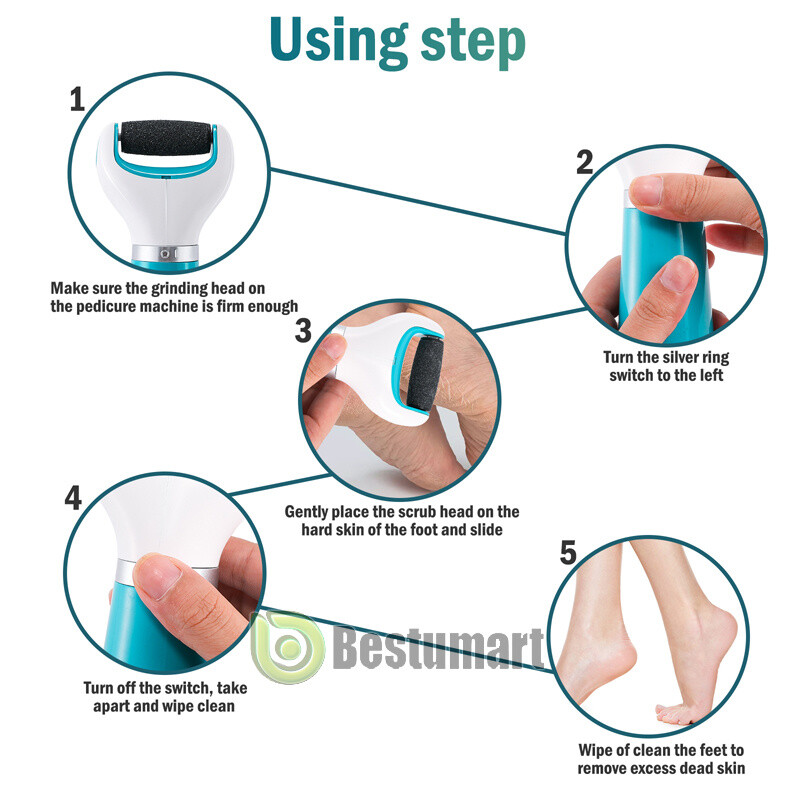 Using step

1

Make sure the grinding head on the pedicure machine is firm enough

2

Turn the silver ring switch to the left

3

Gently place the scrub head on the hard skin of the foot and slide

4

Turn off the switch, take apart and wipe clean

Bestumart

5

Wipe of clean the feet to remove excess dead skin