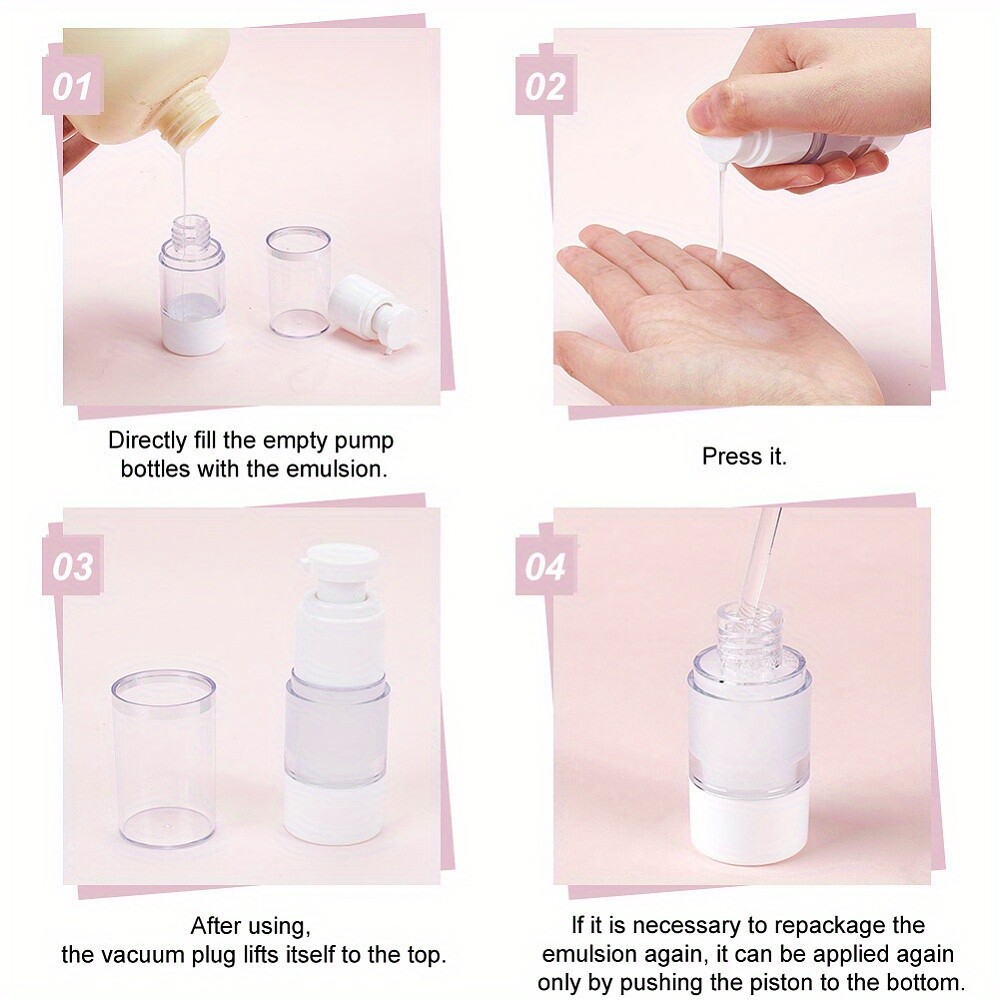 01

Directly fill the empty pump bottles with the emulsion.

02

Press it.

03

After using, the vacuum plug lifts itself to the top.

04

If it is necessary to repackage the emulsion again, it can be applied again only by pushing the piston to the bottom.