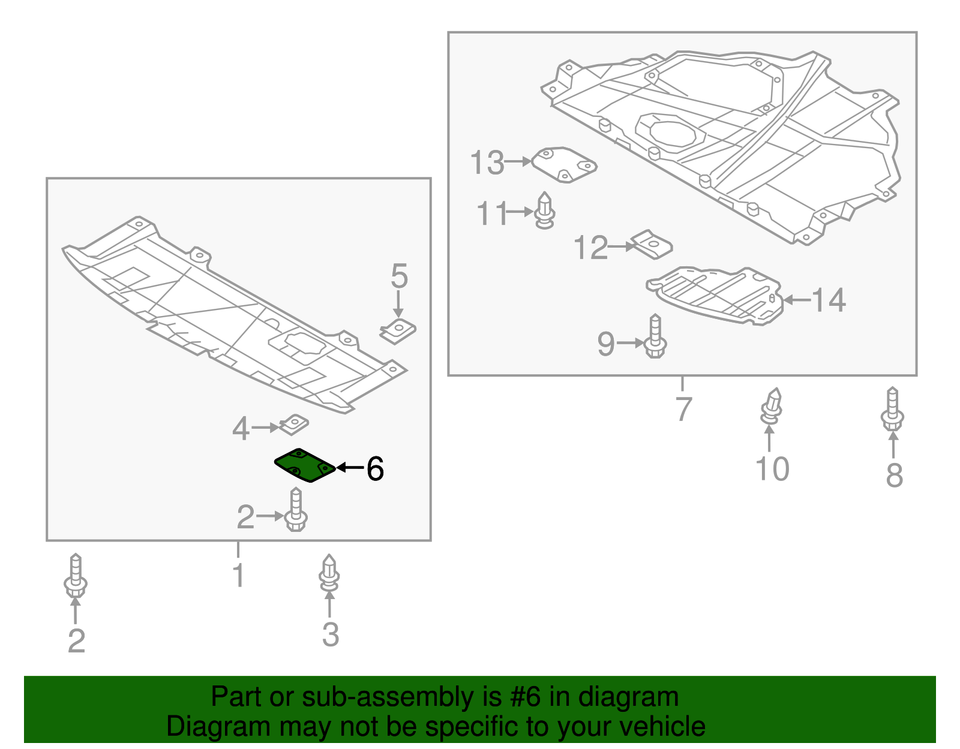 13
11
12
14
9
7
10
8
5
4
6
2
1
2
3

Part or sub-assembly is #6 in diagram
Diagram may not be specific to your vehicle