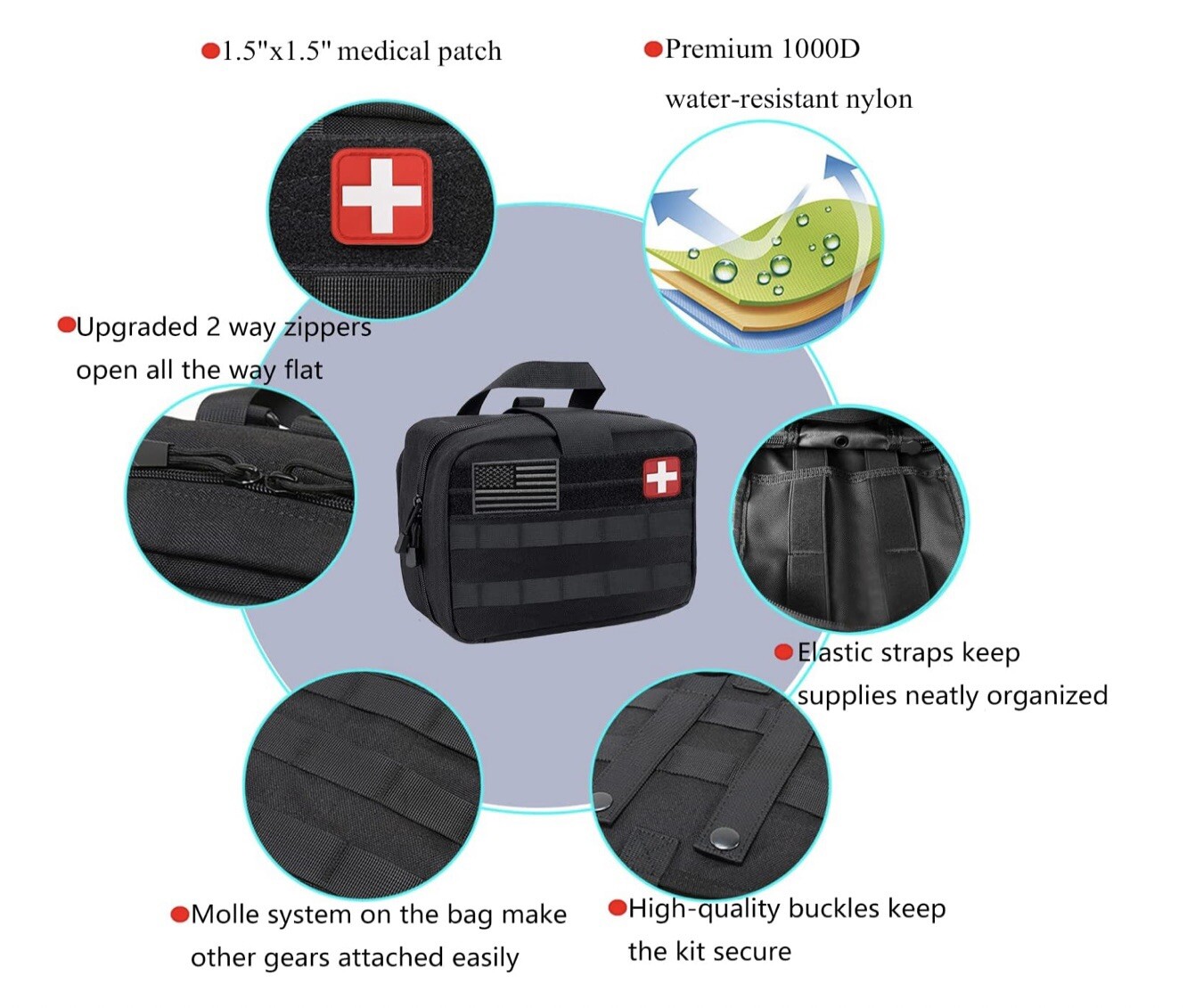 ●1.5"x1.5" medical patch

●Premium 1000D water-resistant nylon

●Upgraded 2 way zippers open all the way flat

●Elastic straps keep supplies neatly organized

●Molle system on the bag make other gears attached easily

●High-quality buckles keep the kit secure