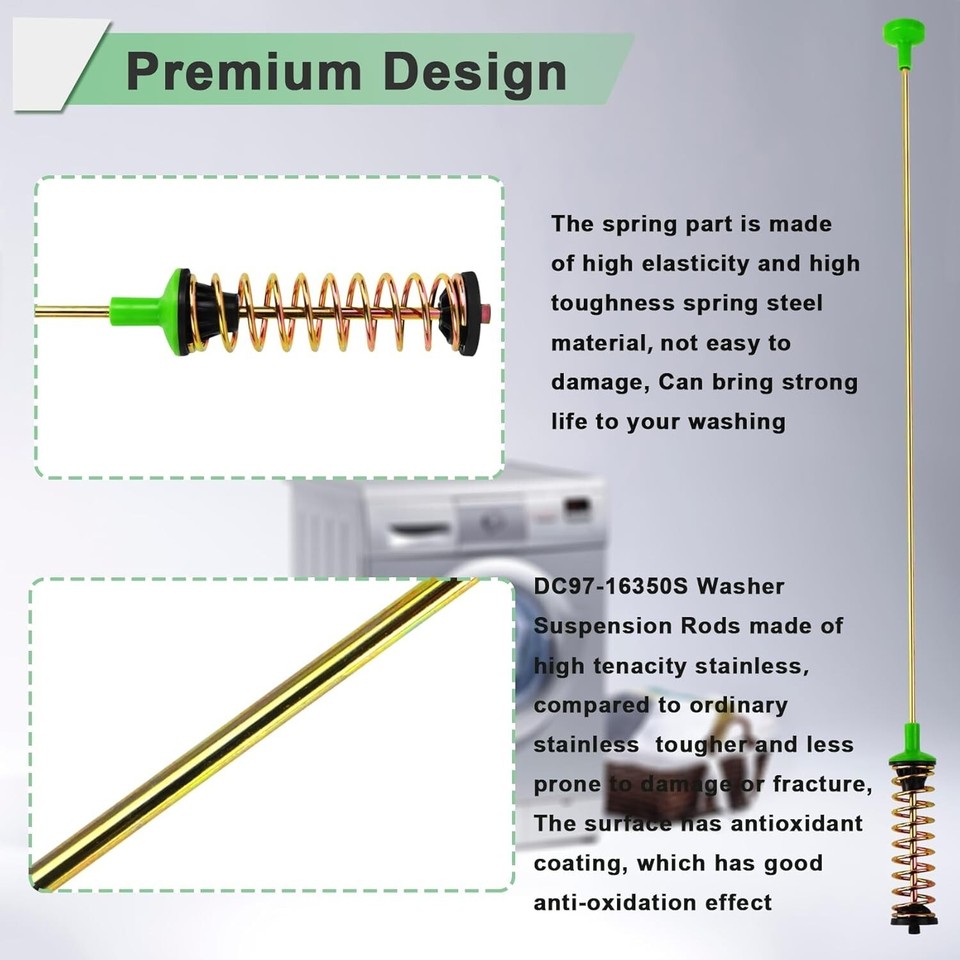 Premium Design

The spring part is made of high elasticity and high toughness spring steel material, not easy to damage, Can bring strong life to your washing

DC97-16350S Washer Suspension Rods made of high tenacity stainless, compared to ordinary stainless tougher and less prone to damage or fracture, The surface has antioxidant coating, which has good anti-oxidation effect