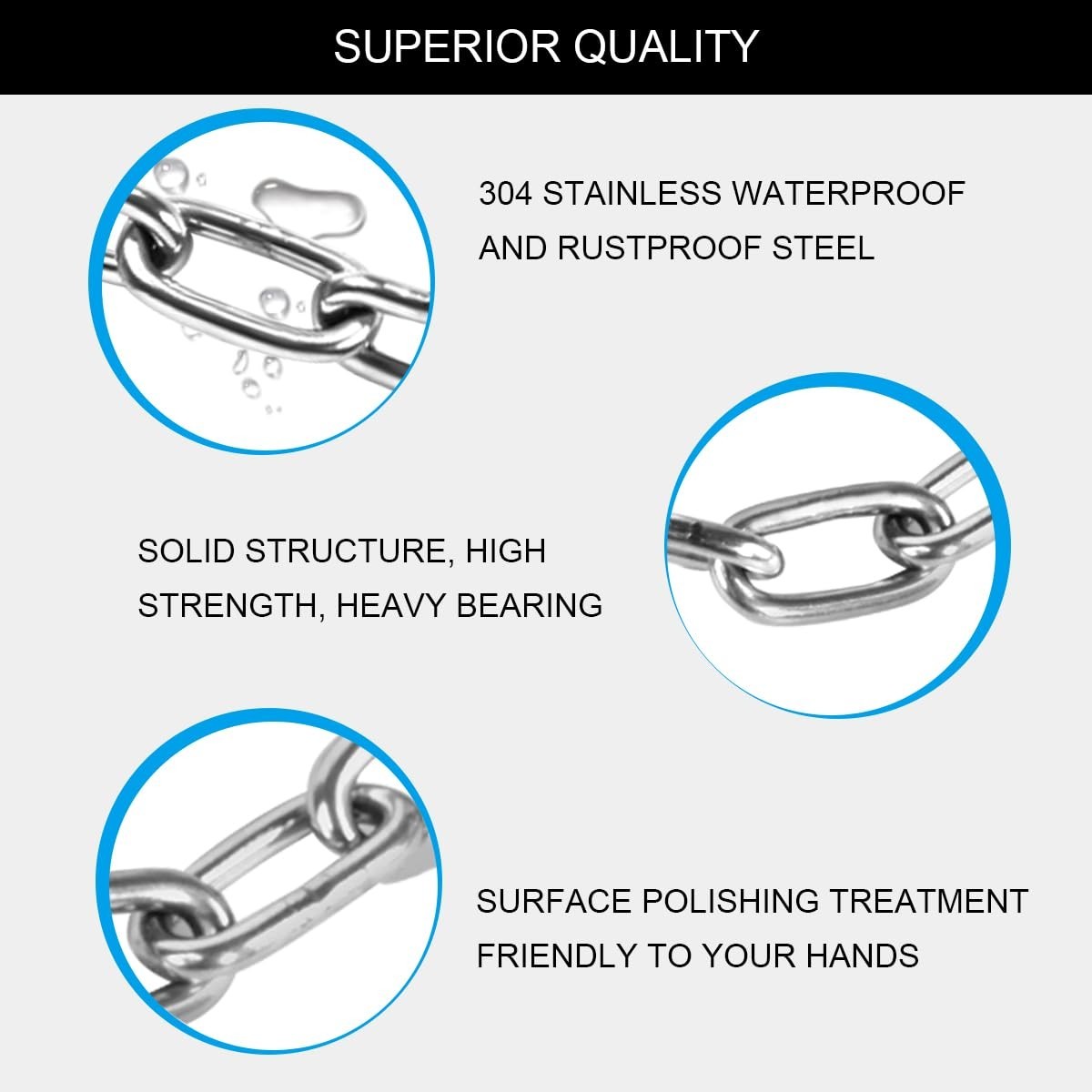 SUPERIOR QUALITY

304 STAINLESS WATERPROOF AND RUSTPROOF STEEL

SOLID STRUCTURE, HIGH STRENGTH, HEAVY BEARING

SURFACE POLISHING TREATMENT FRIENDLY TO YOUR HANDS