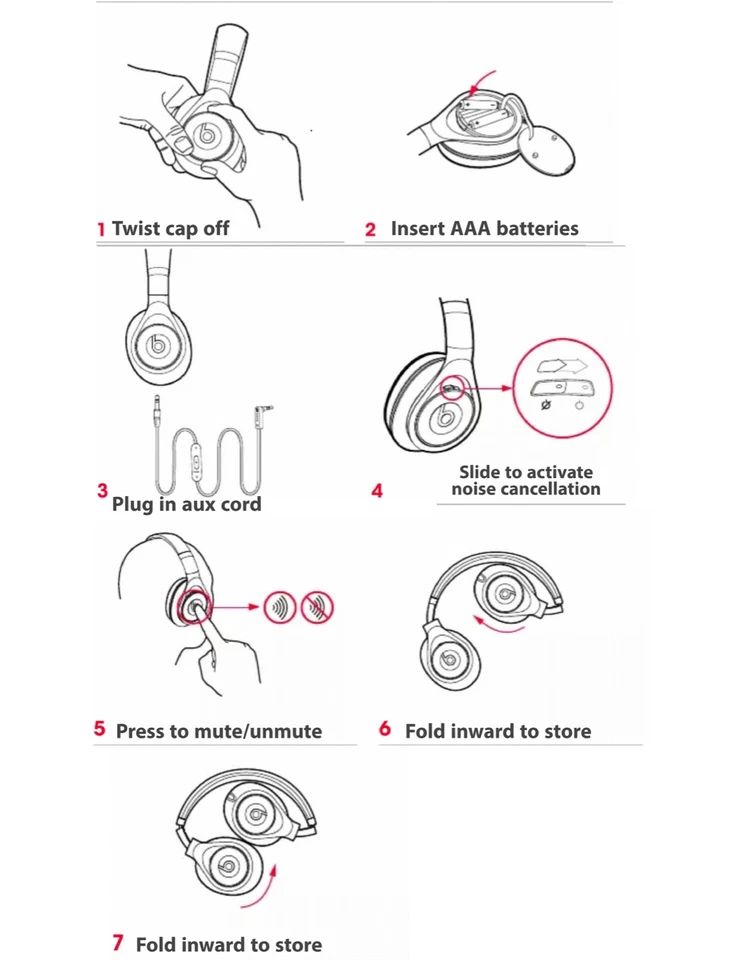 1 Twist cap off

2 Insert AAA batteries

3 Plug in aux cord

4 Slide to activate noise cancellation

5 Press to mute/unmute

6 Fold inward to store

7 Fold inward to store