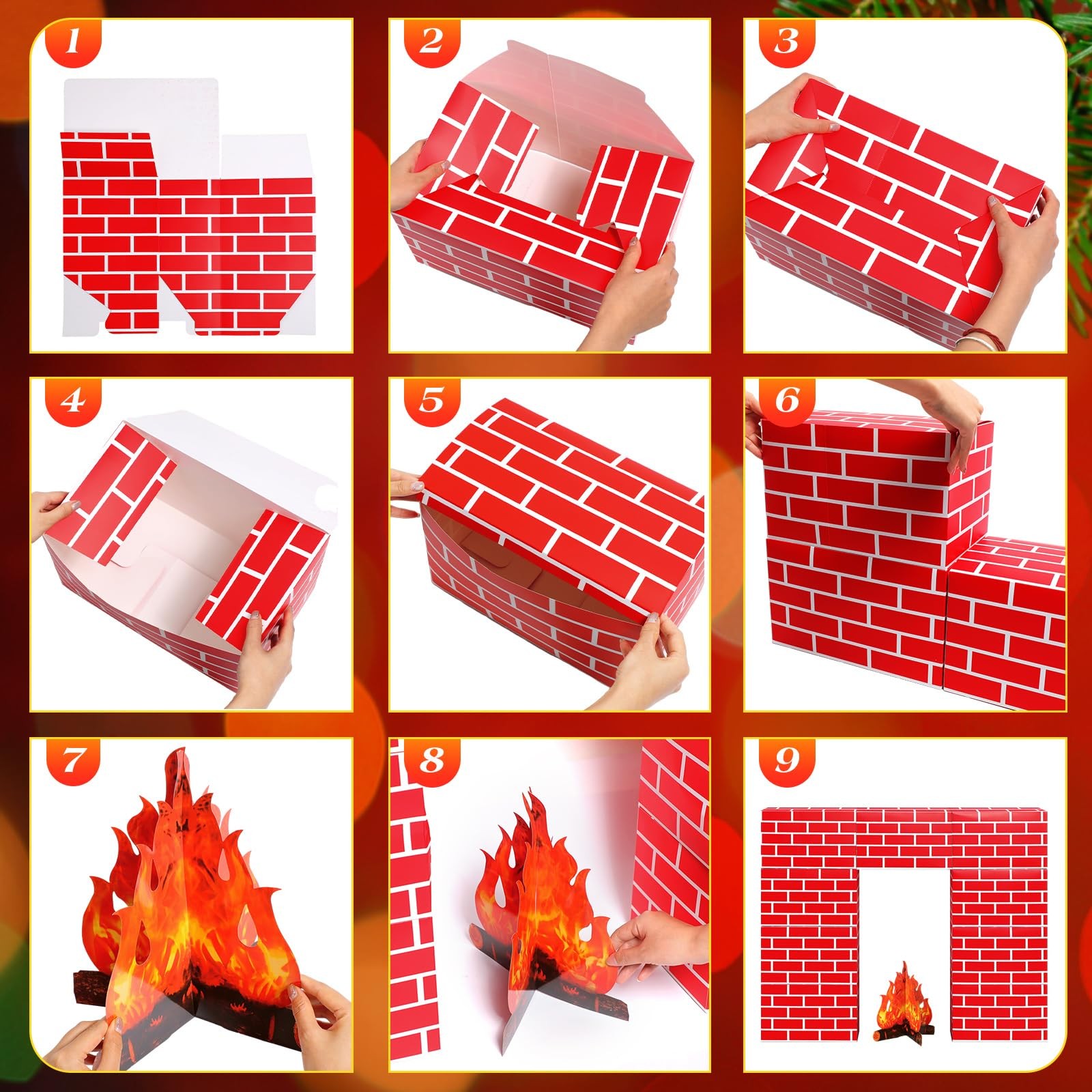 1

2

3

4

5

6

7

8

9