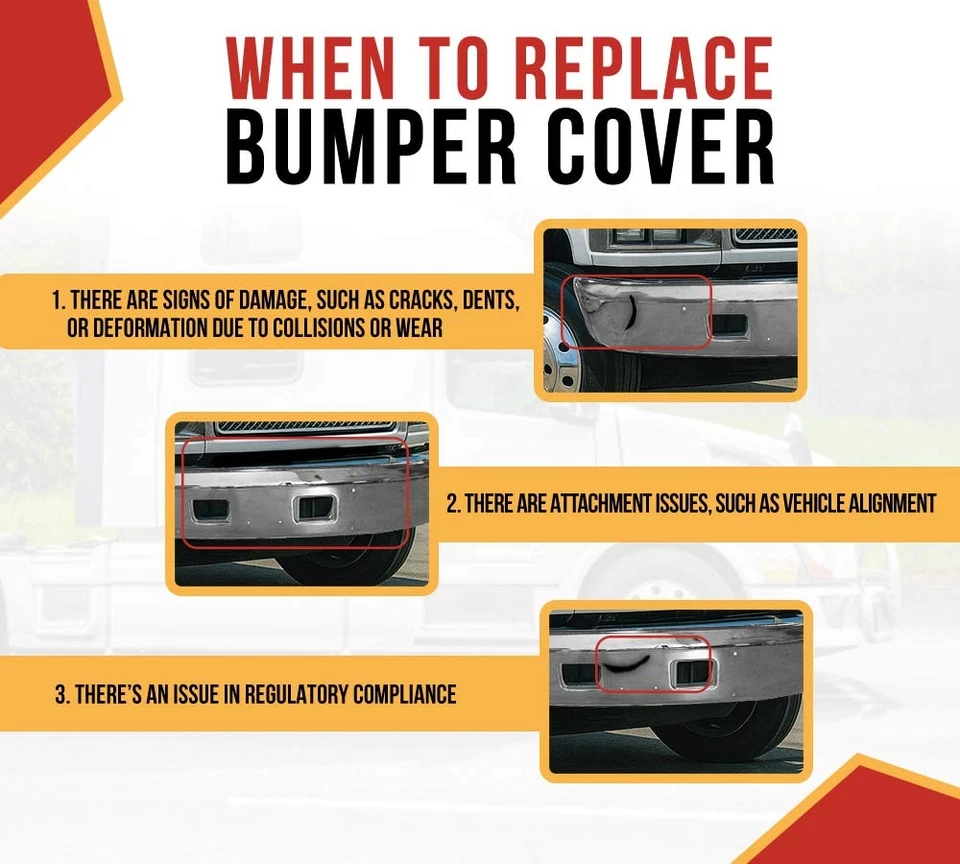 WHEN TO REPLACE
BUMPER COVER

1. THERE ARE SIGNS OF DAMAGE, SUCH AS CRACKS, DENTS, OR DEFORMATION DUE TO COLLISIONS OR WEAR

2. THERE ARE ATTACHMENT ISSUES, SUCH AS VEHICLE ALIGNMENT

3. THERE'S AN ISSUE IN REGULATORY COMPLIANCE