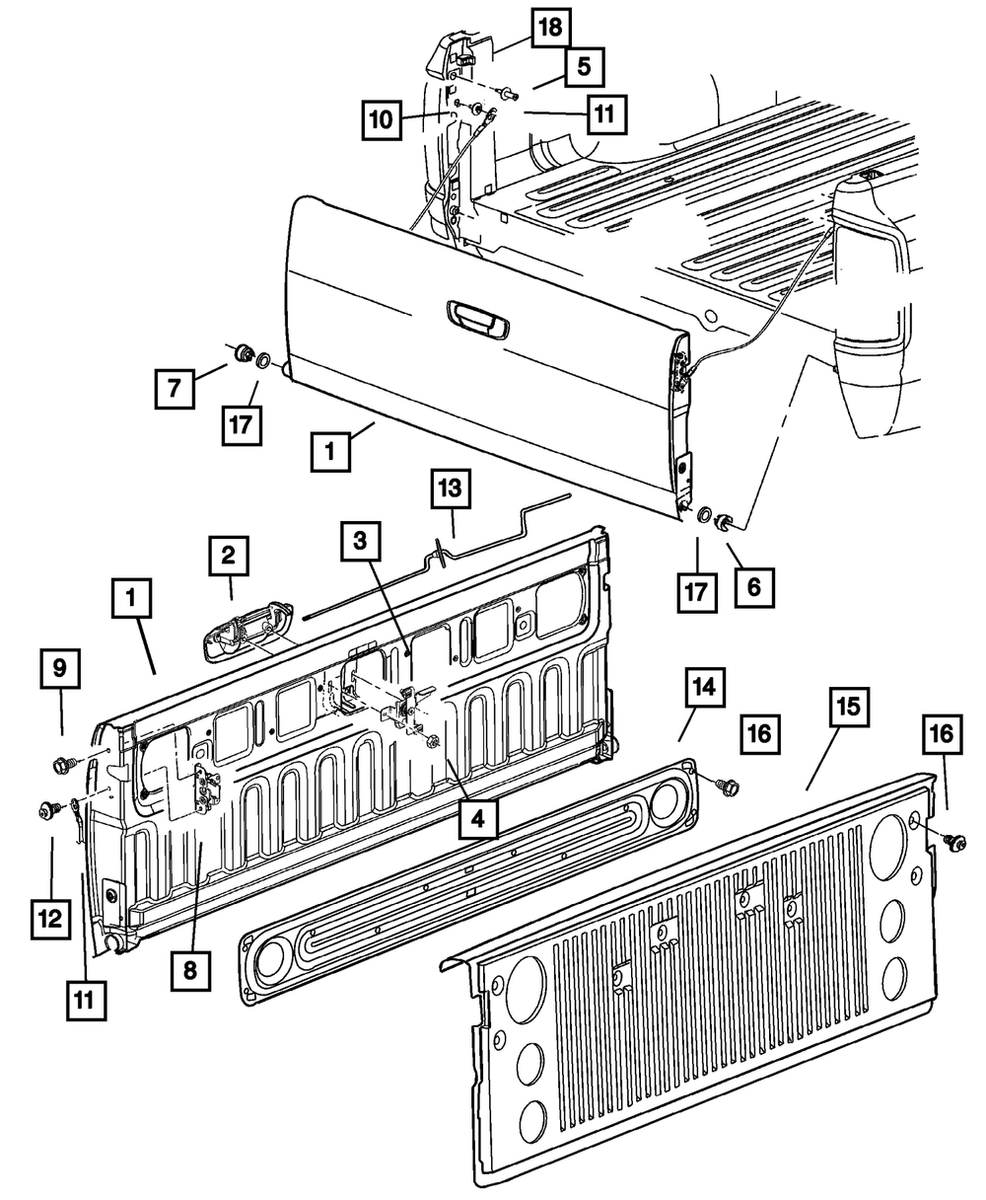 18
5
10
11
7
17
1
13
2
3
17
6
1
9
14
16
15
16
4
12
8
11