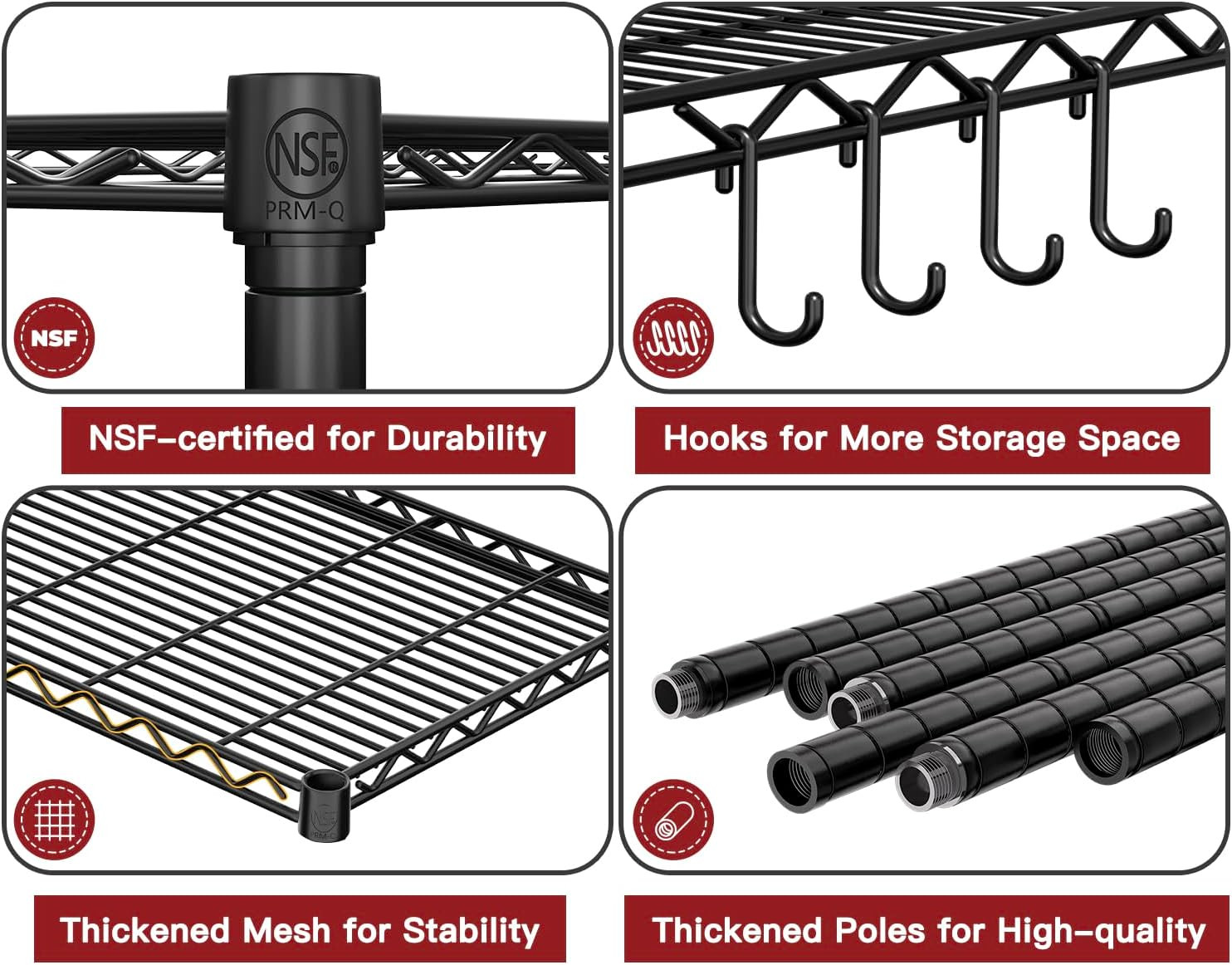 NSF
PRM-Q

NSF

NSF-certified for Durability

Hooks for More Storage Space

Thickened Mesh for Stability

Thickened Poles for High-quality